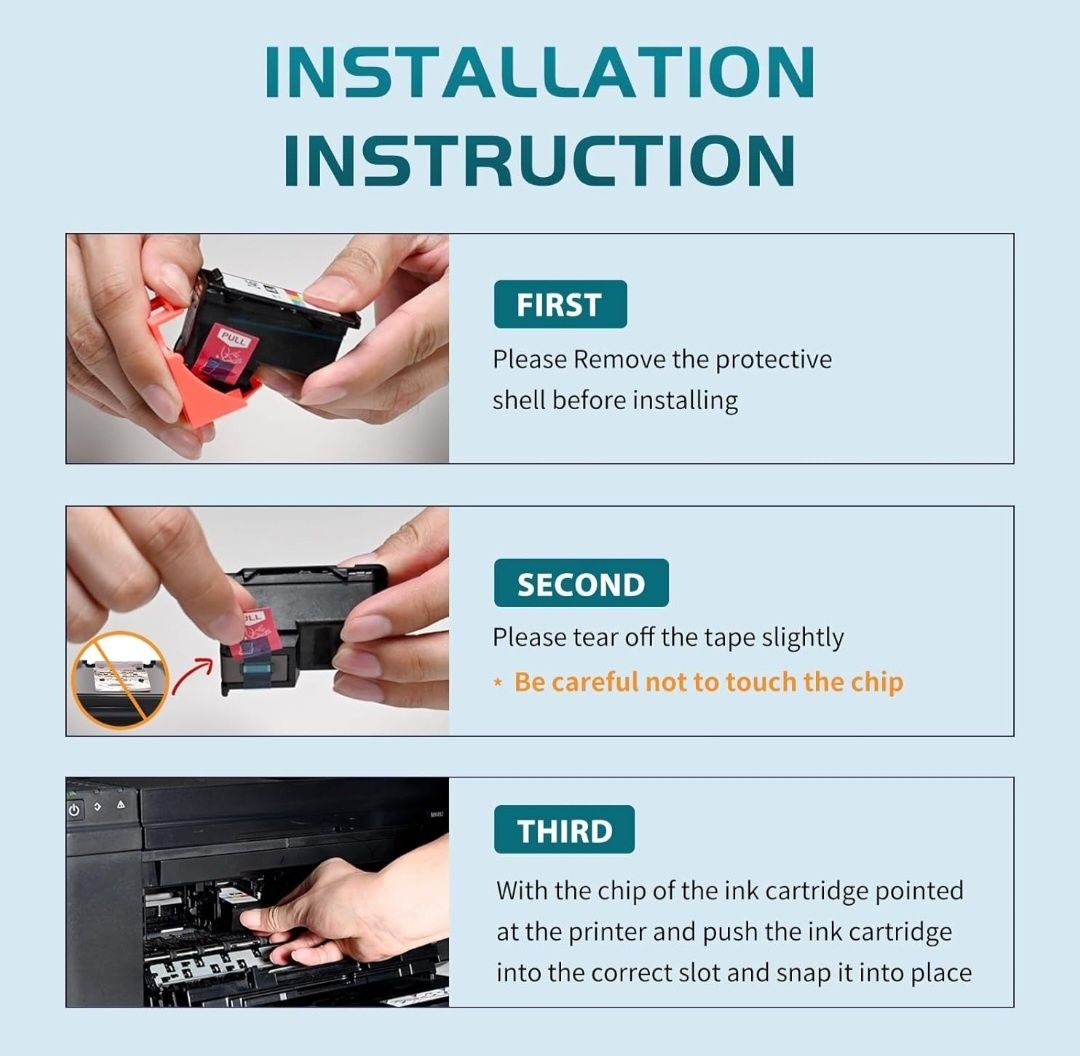 INSTALLATION INSTRUCTION

PULL

FIRST

Please Remove the protective shell before installing

SECOND

Please tear off the tape slightly

* Be careful not to touch the chip

THIRD

With the chip of the ink cartridge pointed at the printer and push the ink cartridge into the correct slot and snap it into place