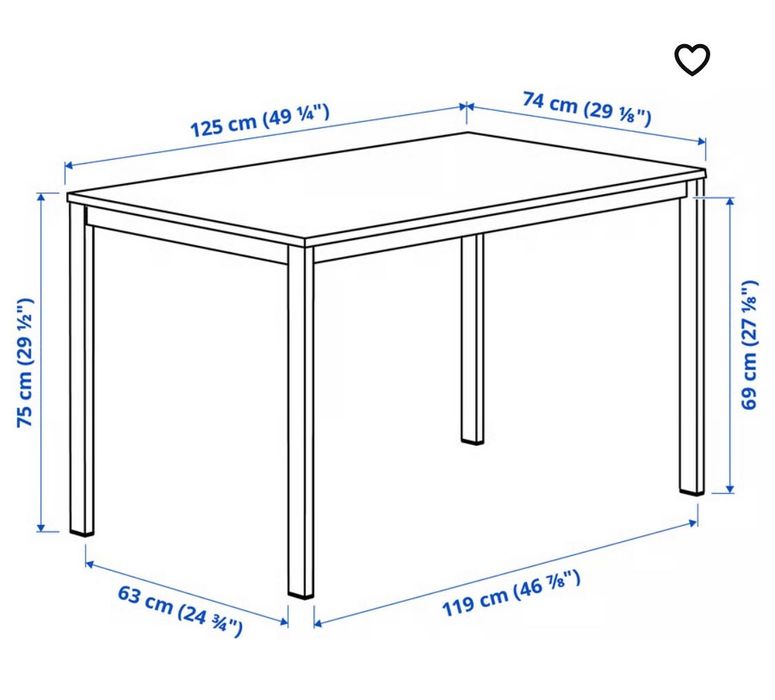 125 cm (49 ¼")

74 cm (29 ⅛")

75 cm (29 ½")

69 cm (27 ⅛")

63 cm (24 ¾")

119 cm (46 ⅞")