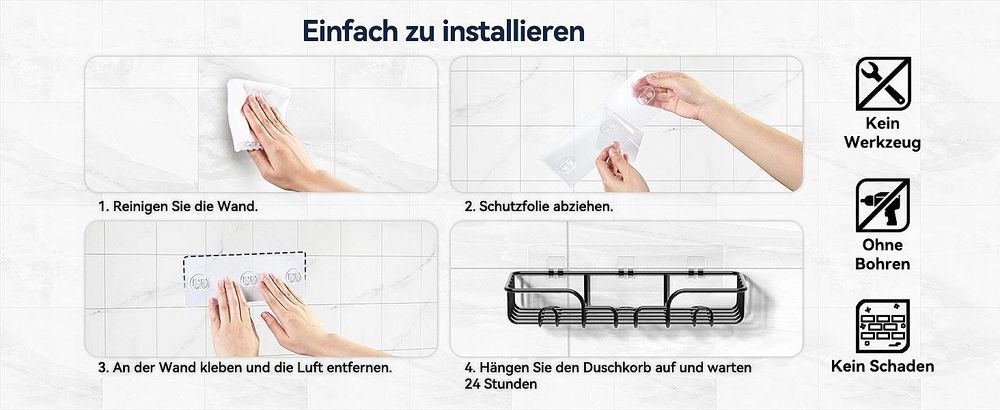 Einfach zu installieren

1. Reinigen Sie die Wand.

2. Schutzfolie abziehen.

3. An der Wand kleben und die Luft entfernen.

4. Hängen Sie den Duschkorb auf und warten 24 Stunden

Kein Werkzeug

Ohne Bohren

Kein Schaden