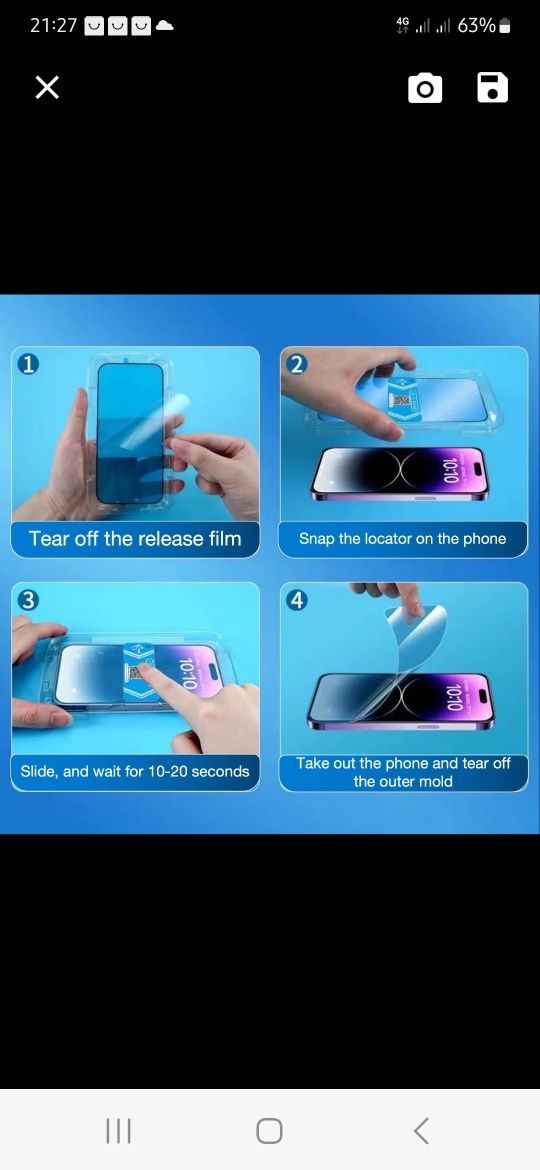 21:27 4G 63%

1
Tear off the release film

2
10:10
Snap the locator on the phone

3
10:10
Slide, and wait for 10-20 seconds

4
10:10
Take out the phone and tear off the outer mold