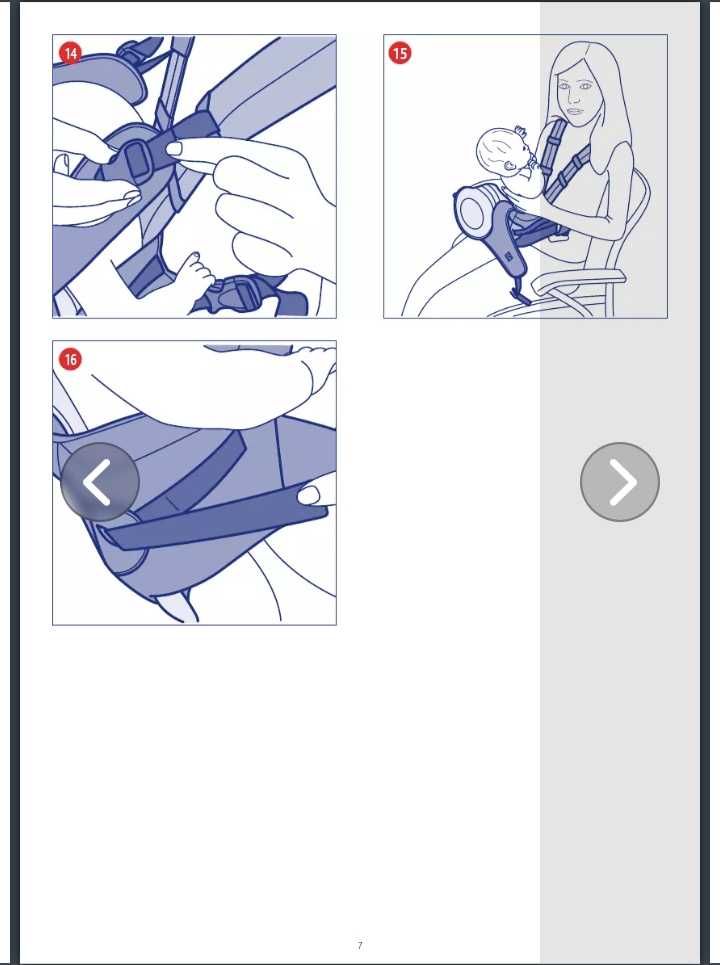 14

15

16

7