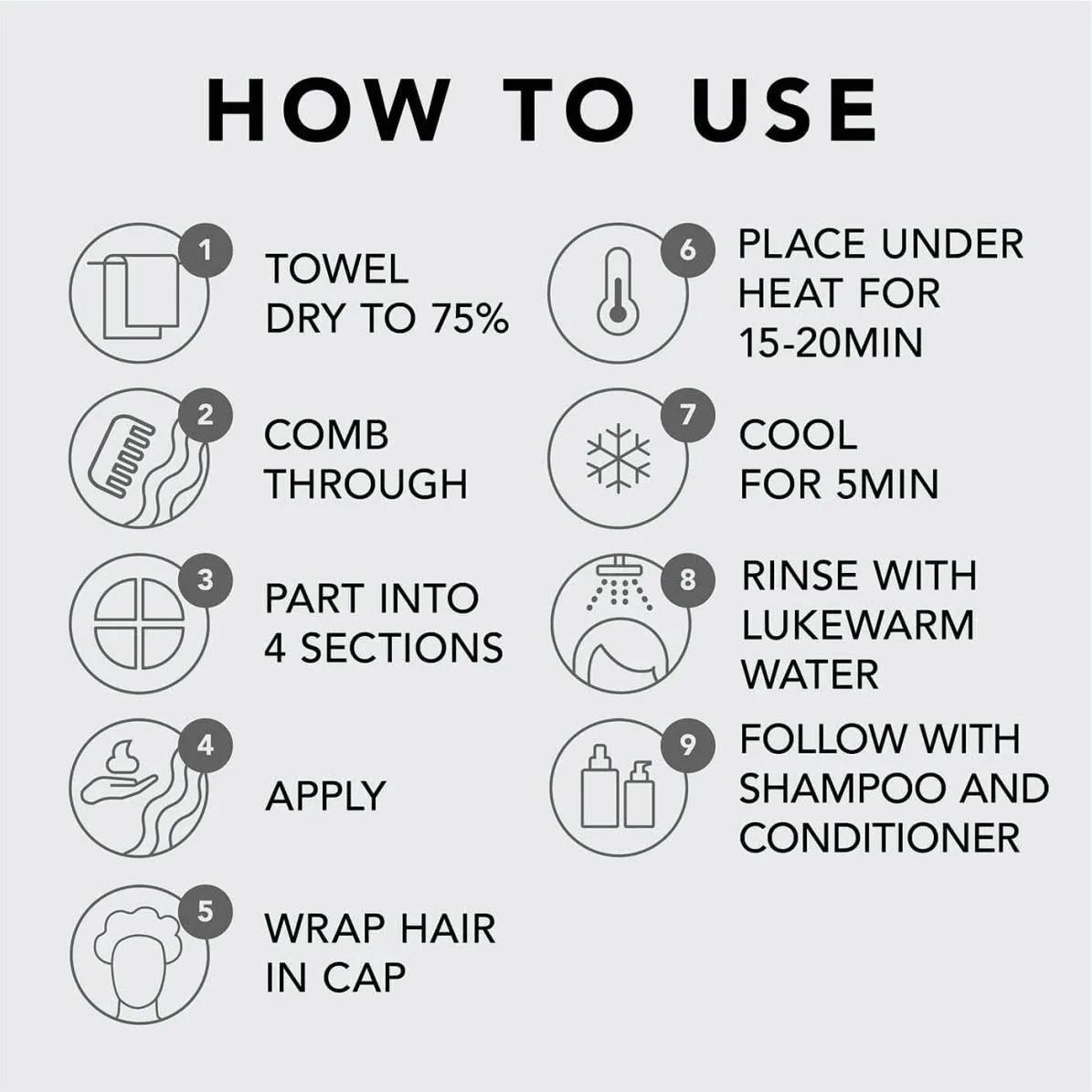 HOW TO USE

1 TOWEL DRY TO 75%

2 COMB THROUGH

3 PART INTO 4 SECTIONS

4 APPLY

5 WRAP HAIR IN CAP

6 PLACE UNDER HEAT FOR 15-20MIN

7 COOL FOR 5MIN

8 RINSE WITH LUKEWARM WATER

9 FOLLOW WITH SHAMPOO AND CONDITIONER