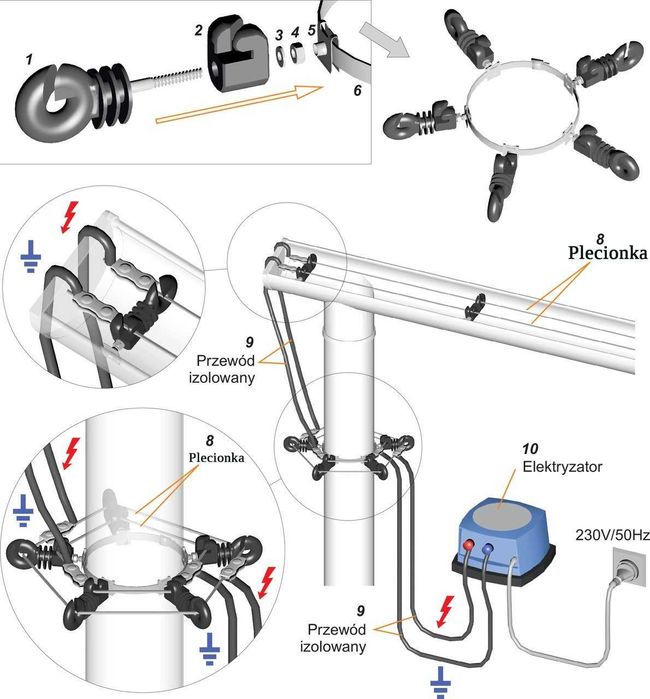 1 2 3 4 5
6

8
Plecionka

9
Przewód
izolowany

8
Plecionka

10
Elektryzator

230V/50Hz

9
Przewód
izolowany