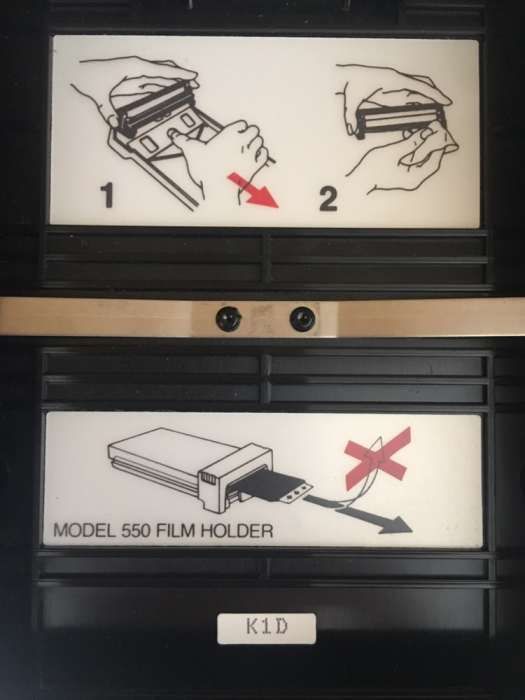 1

2

MODEL 550 FILM HOLDER

K1D