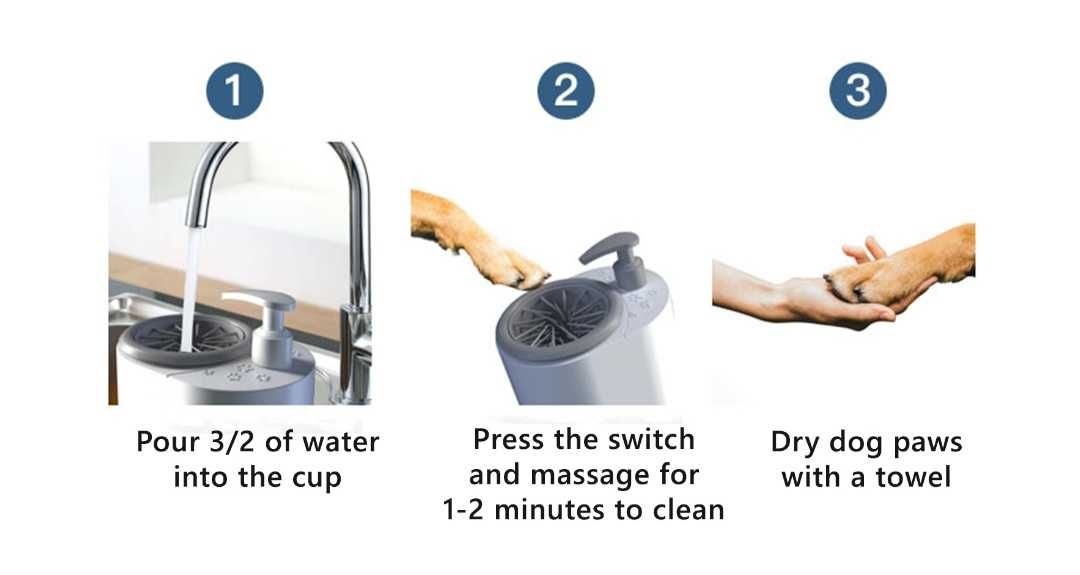 1

Pour 3/2 of water into the cup

2

Press the switch and massage for 1-2 minutes to clean

3

Dry dog paws with a towel