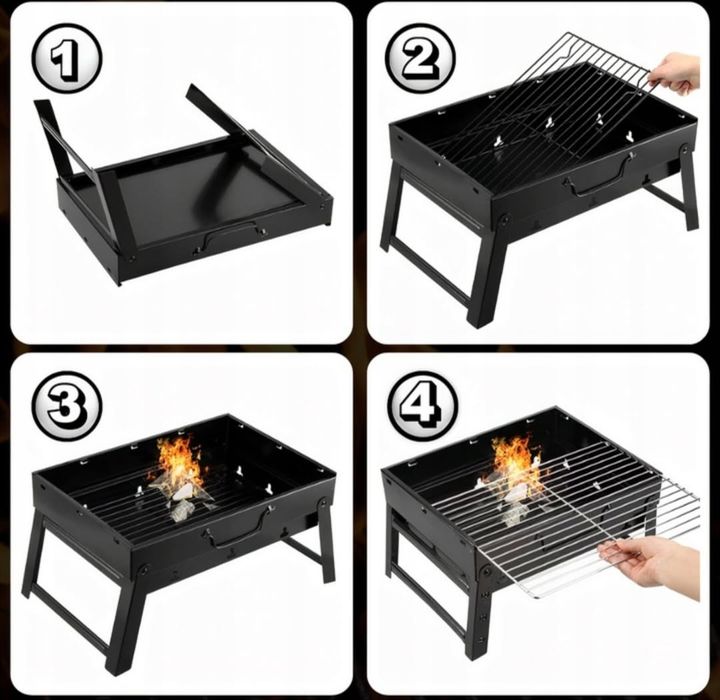 1

2

3

4