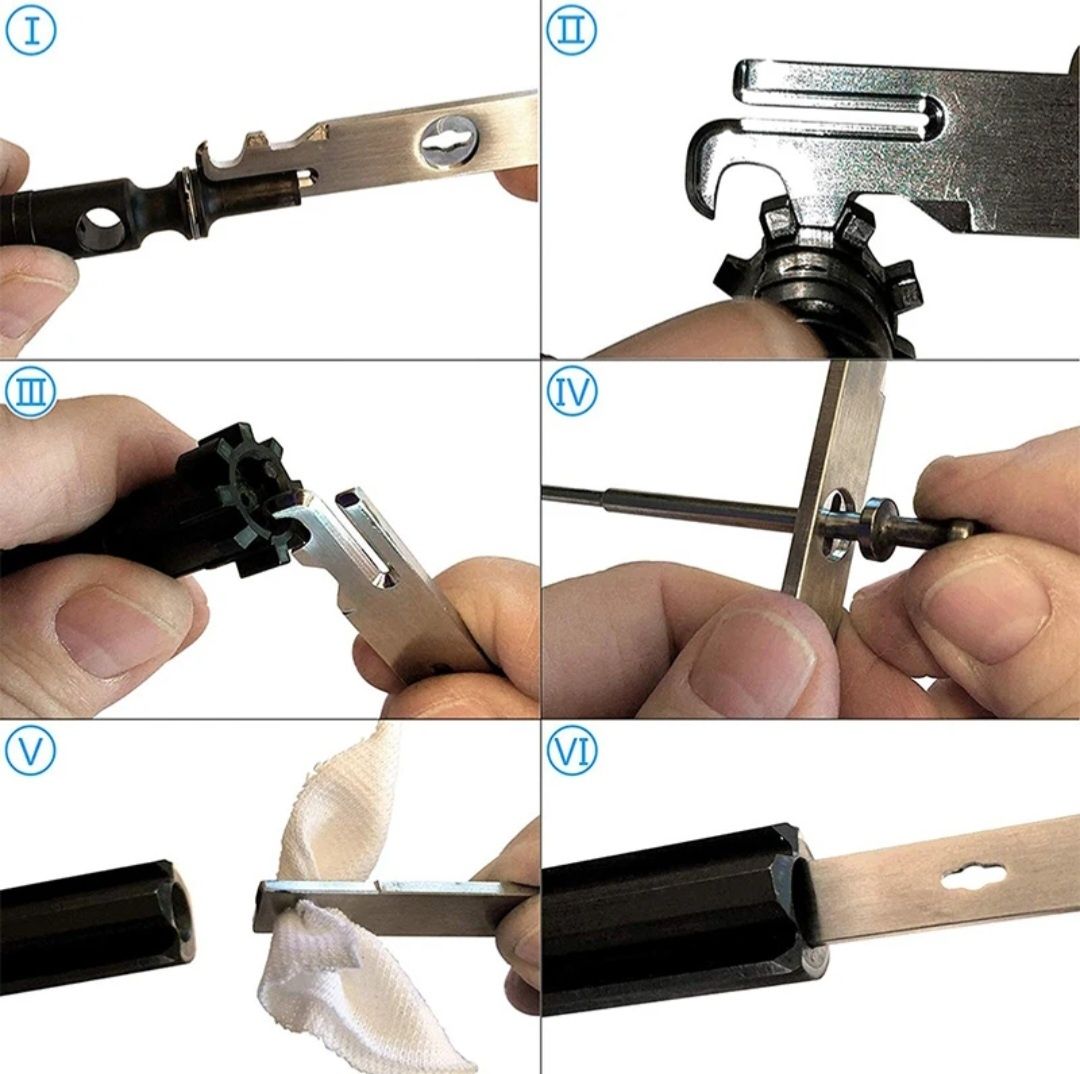 Ⅰ

Ⅱ

Ⅲ

Ⅳ

Ⅴ

Ⅵ