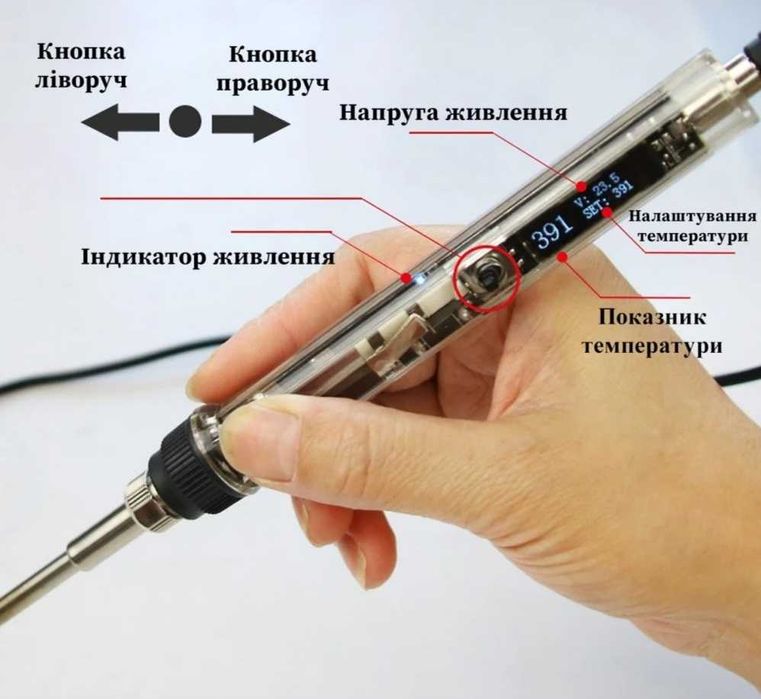 Кнопка ліворуч

Кнопка праворуч

Напруга живлення

V: 23.5
SET: 391

391

Налаштування температури

Індикатор живлення

Показник температури