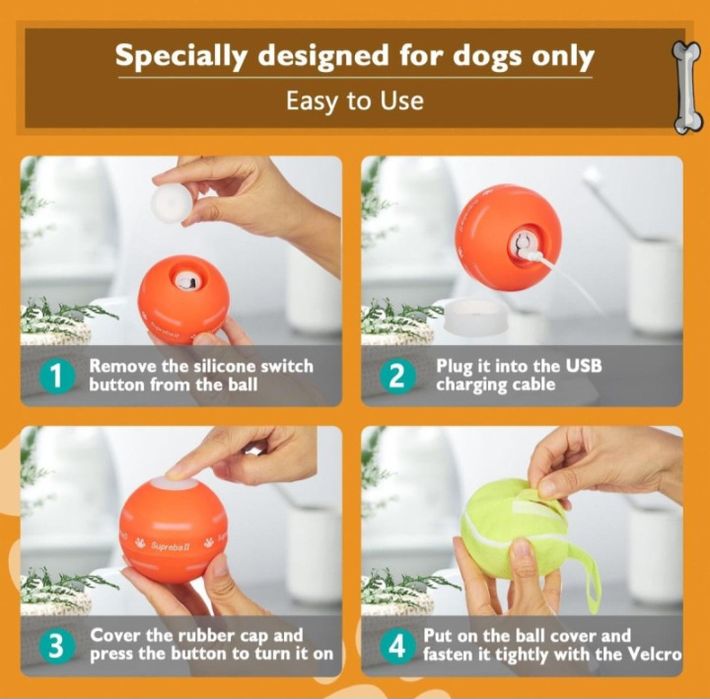 Specially designed for dogs only

Easy to Use

1 Remove the silicone switch button from the ball

2 Plug it into the USB charging cable

Supreball

3 Cover the rubber cap and press the button to turn it on

4 Put on the ball cover and fasten it tightly with the Velcro