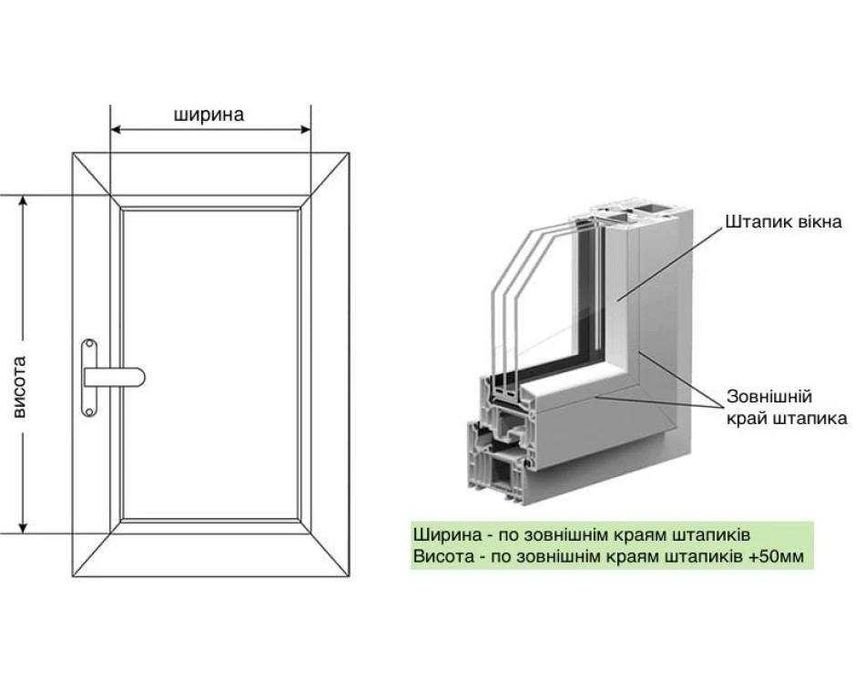 ширина

висота

Штапик вікна

Зовнішній край штапика

Ширина - по зовнішнім краям штапиків
Висота - по зовнішнім краям штапиків +50мм