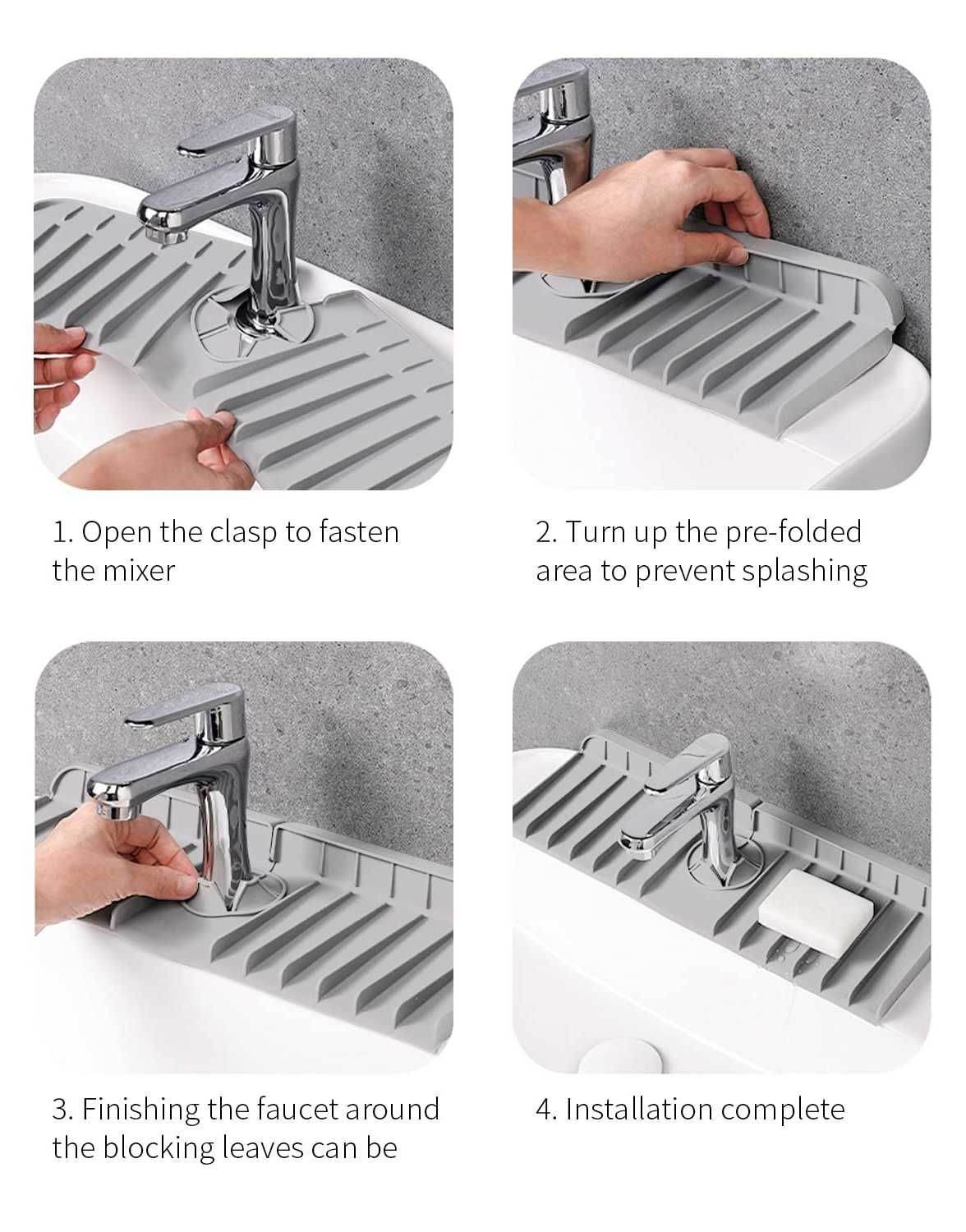 1. Open the clasp to fasten the mixer

2. Turn up the pre-folded area to prevent splashing

3. Finishing the faucet around the blocking leaves can be

4. Installation complete