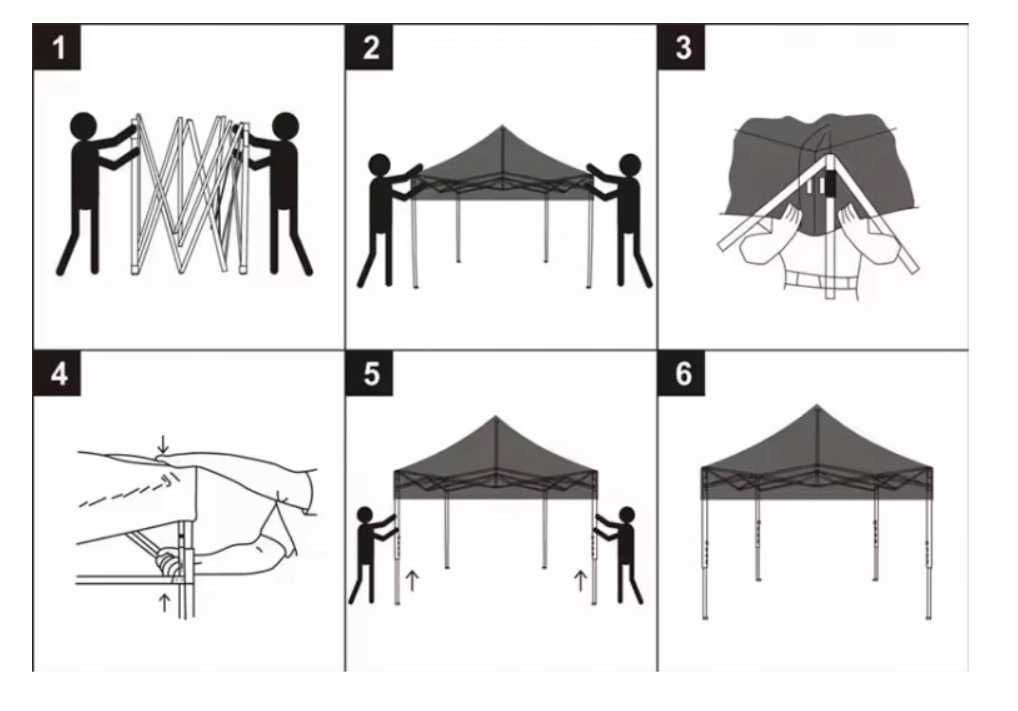 1

2

3

4

5

6