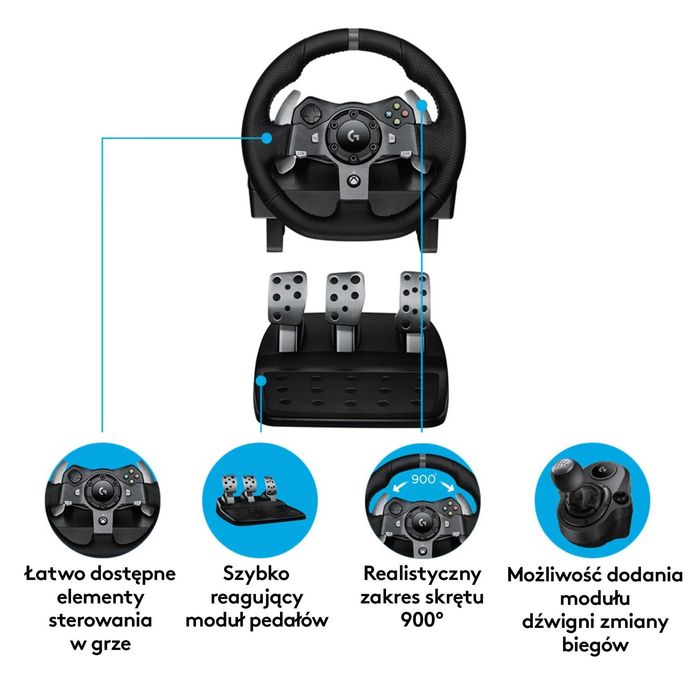 900°

Łatwo dostępne elementy sterowania w grze

Szybko reagujący moduł pedałów

Realistyczny zakres skrętu 900°

Możliwość dodania modułu dźwigni zmiany biegów