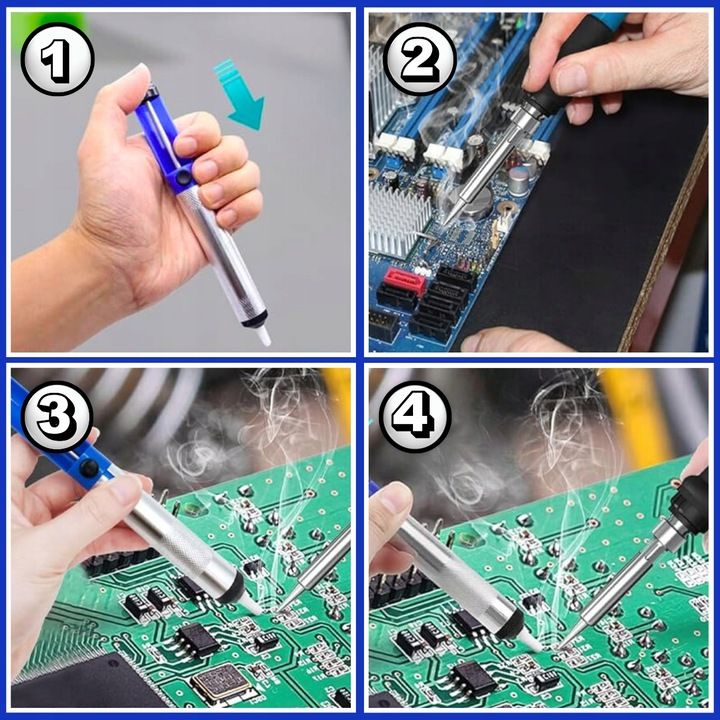 1

2

3

4