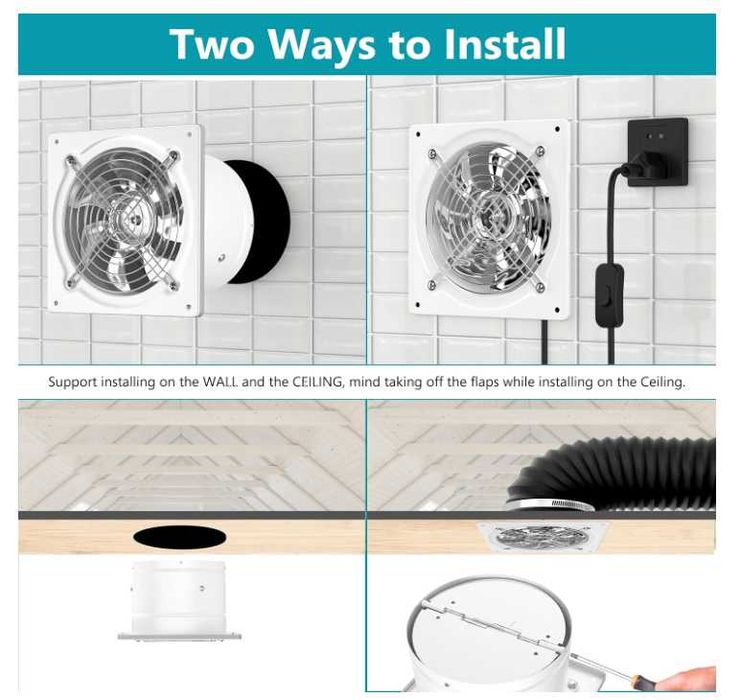 Two Ways to Install

Support installing on the WALL and the CEILING, mind taking off the flaps while installing on the Ceiling.