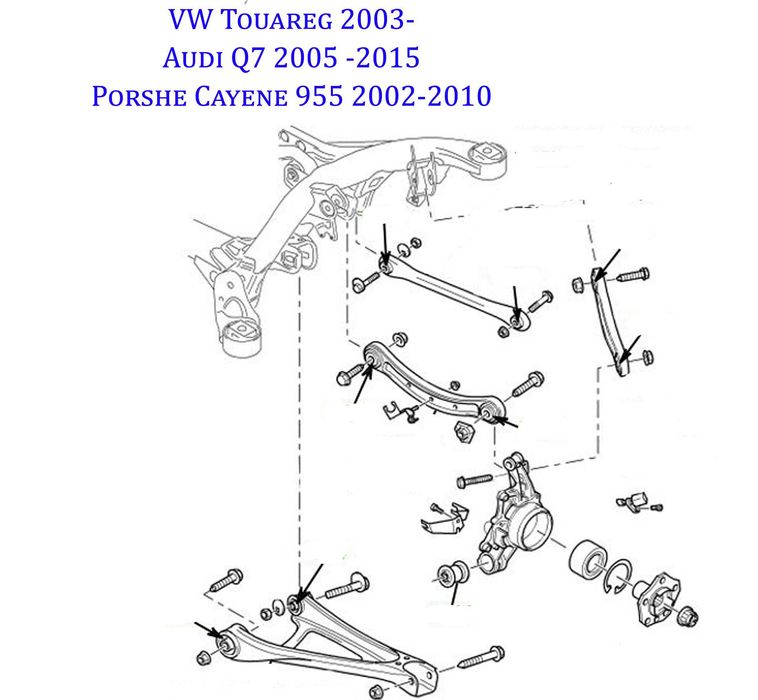 VW Touareg 2003-
Audi Q7 2005 -2015
Porshe Cayene 955 2002-2010