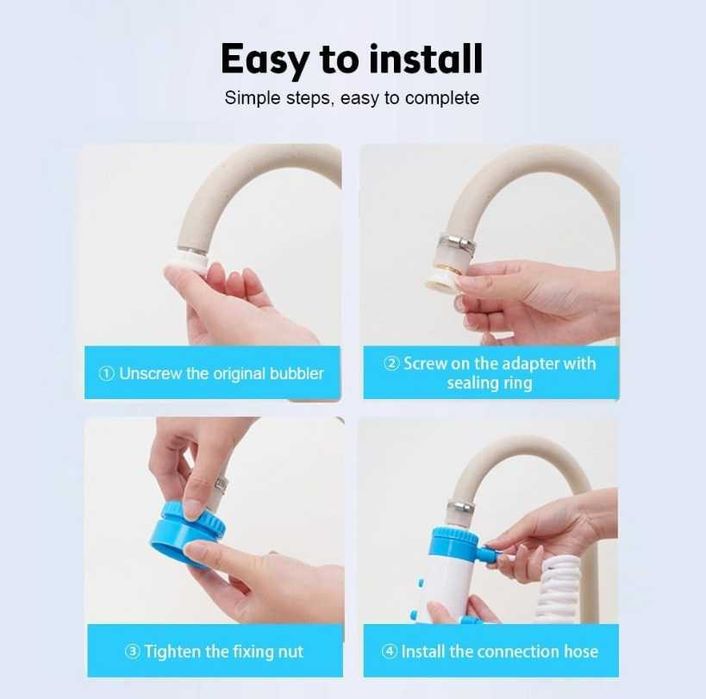 Easy to install

Simple steps, easy to complete

① Unscrew the original bubbler

② Screw on the adapter with sealing ring

③ Tighten the fixing nut

④ Install the connection hose