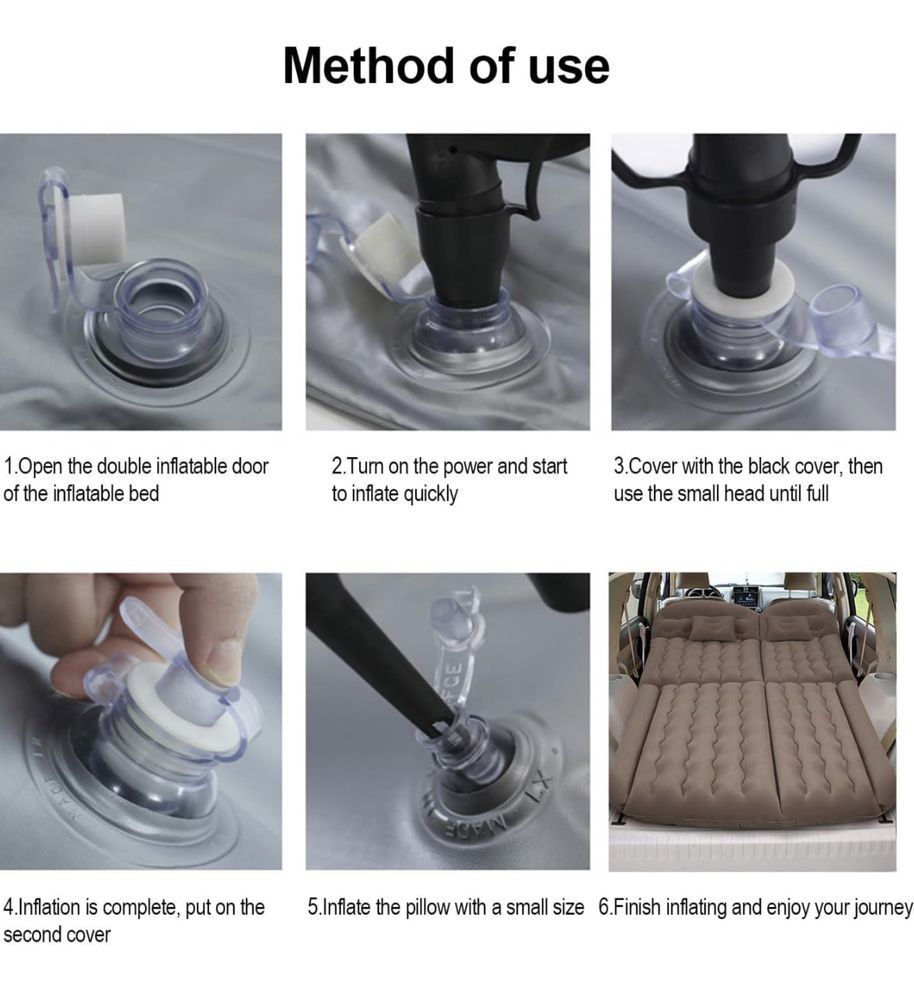 Method of use

1.Open the double inflatable door of the inflatable bed

2.Turn on the power and start to inflate quickly

3.Cover with the black cover, then use the small head until full

4.Inflation is complete, put on the second cover

5.Inflate the pillow with a small size

6.Finish inflating and enjoy your journey