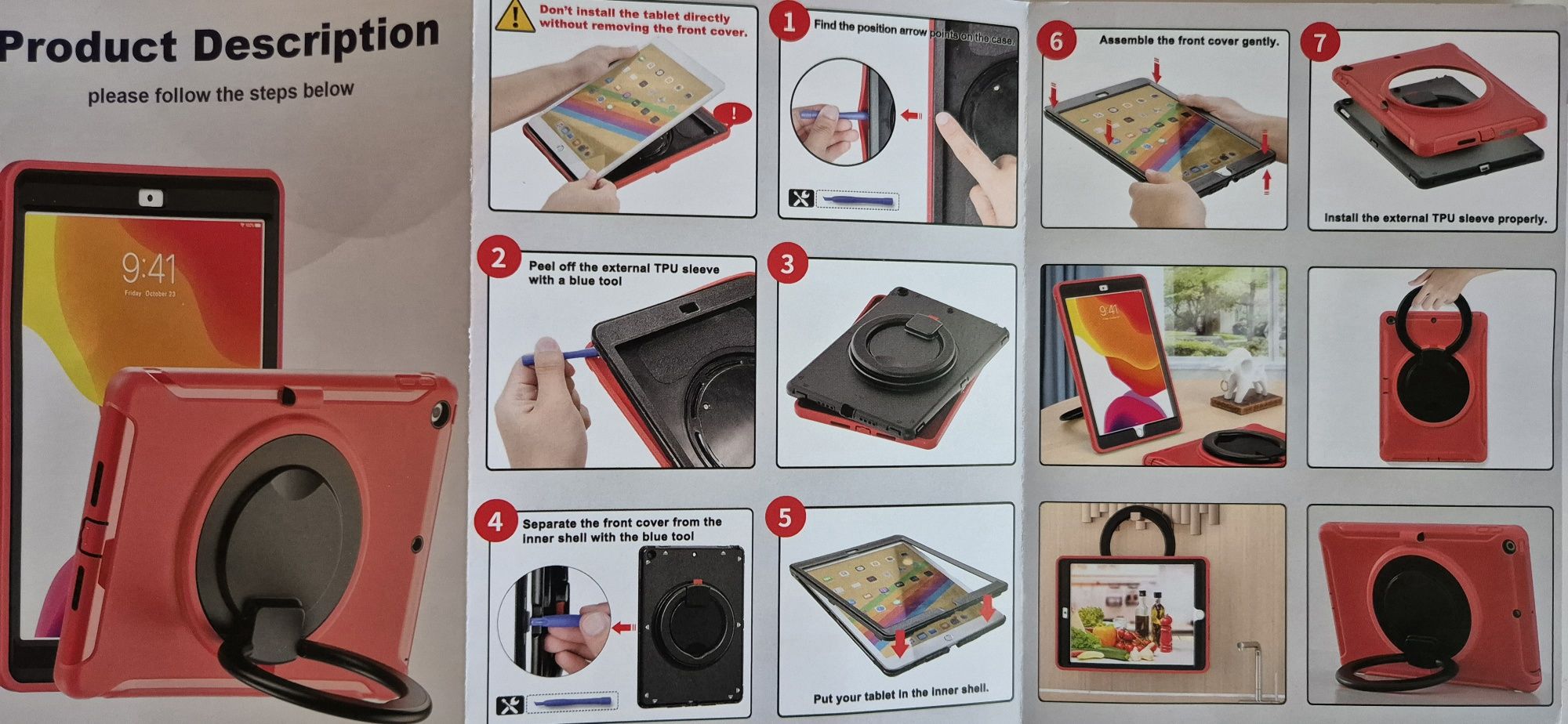 Product Description

please follow the steps below

9:41
Friday October 23

Don't install the tablet directly without removing the front cover.

!

1 Find the position arrow points on the case.

2 Peel off the external TPU sleeve with a blue tool

3

4 Separate the front cover from the inner shell with the blue tool

5

Put your tablet in the inner shell.

6 Assemble the front cover gently.

7

Install the external TPU sleeve properly.

9:41