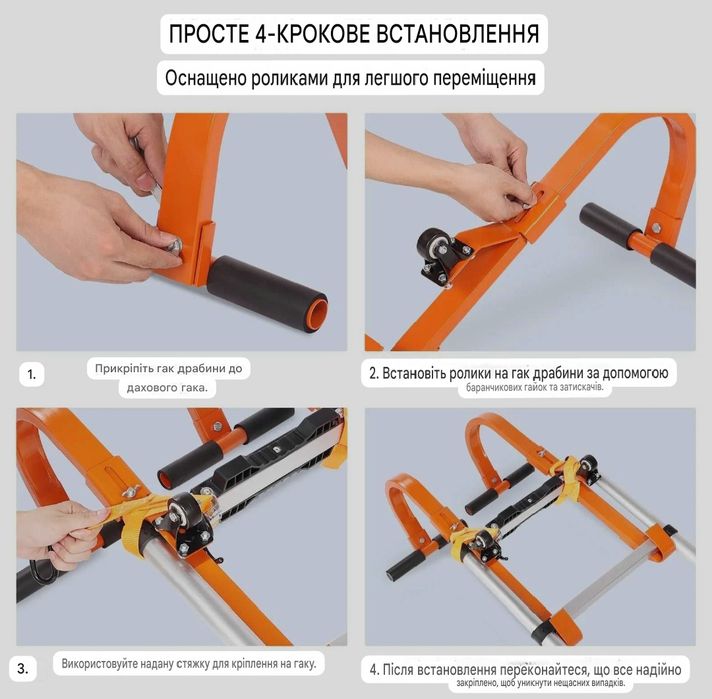 ПРОСТЕ 4-КРОКОВЕ ВСТАНОВЛЕННЯ

Оснащено роликами для легшого переміщення

1.

Прикріпіть гак драбини до дахового гака.

2. Встановіть ролики на гак драбини за допомогою баранчикових гайок та затискачів.

3.

Використовуйте надану стяжку для кріплення на гаку.

4. Після встановлення переконайтеся, що все надійно закріплено, щоб уникнути нещасних випадків.