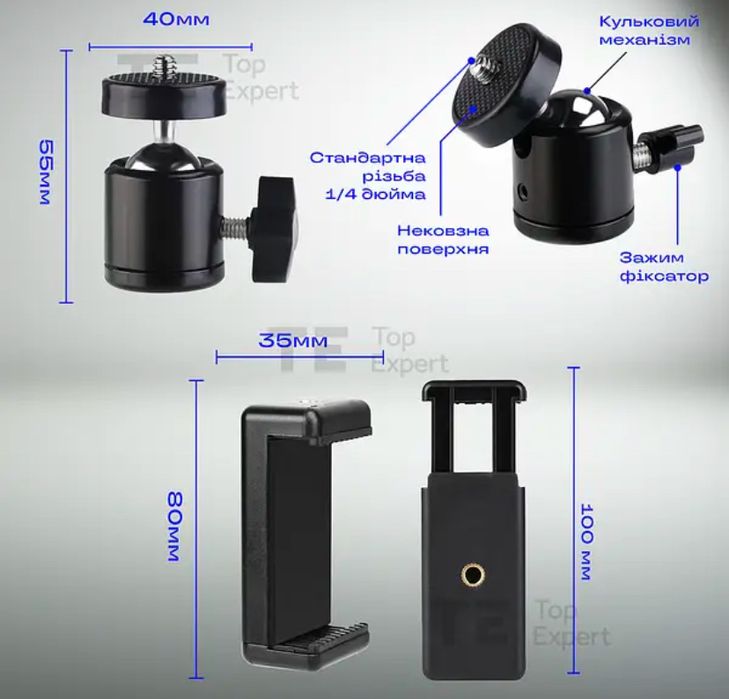 40мм

TE Top Expert

55мм

Кульковий механізм

Стандартна різьба 1/4 дюйма

Нековзна поверхня

Зажим фіксатор

35мм

TE Top Expert

80мм

100 мм

TE Top Expert