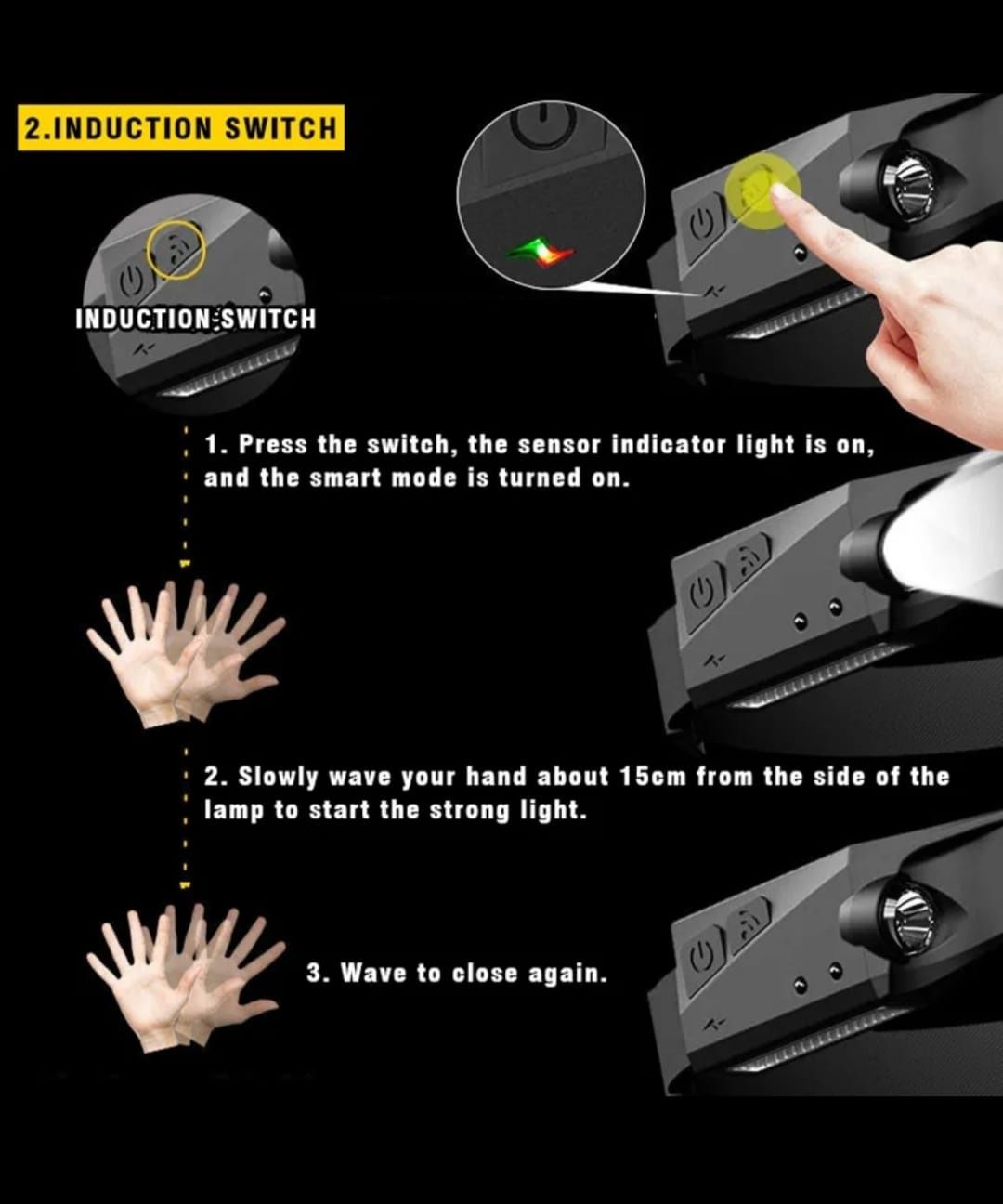 2.INDUCTION SWITCH

INDUCTION SWITCH

1. Press the switch, the sensor indicator light is on, and the smart mode is turned on.

2. Slowly wave your hand about 15cm from the side of the lamp to start the strong light.

3. Wave to close again.