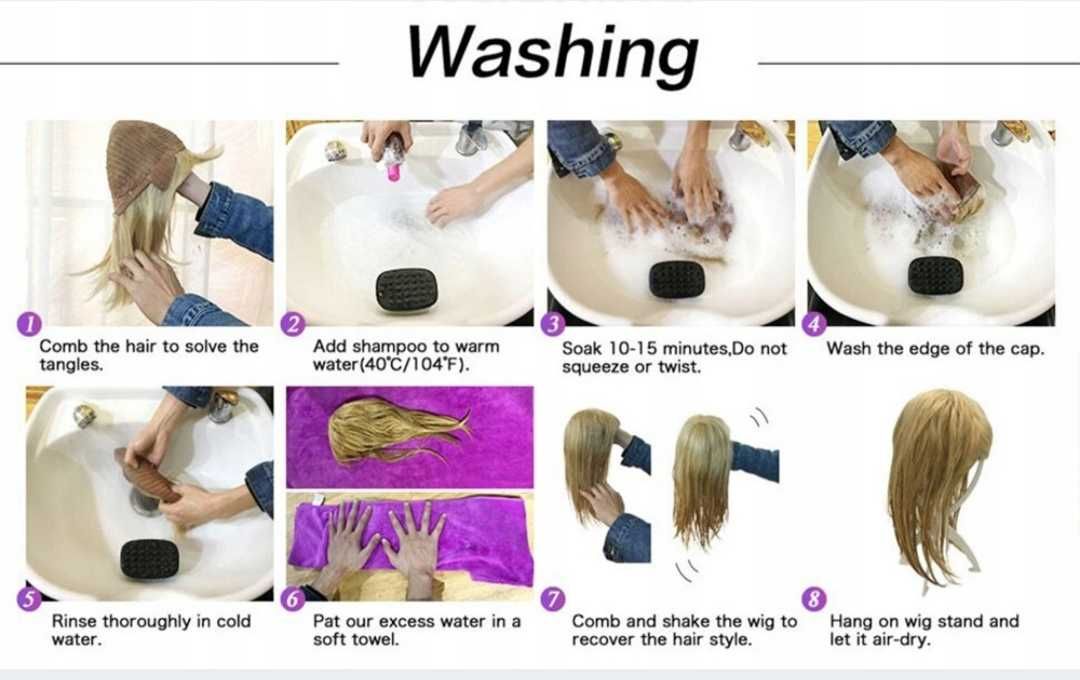 Washing

1
Comb the hair to solve the tangles.

2
Add shampoo to warm water(40°C/104°F).

3
Soak 10-15 minutes,Do not squeeze or twist.

4
Wash the edge of the cap.

5
Rinse thoroughly in cold water.

6
Pat our excess water in a soft towel.

7
Comb and shake the wig to recover the hair style.

8
Hang on wig stand and let it air-dry.