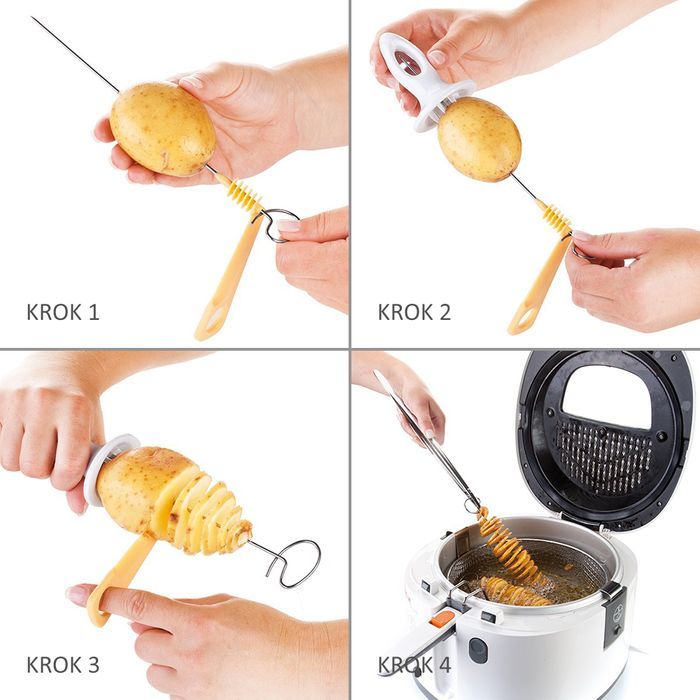 KROK 1

KROK 2

KROK 3

KROK 4