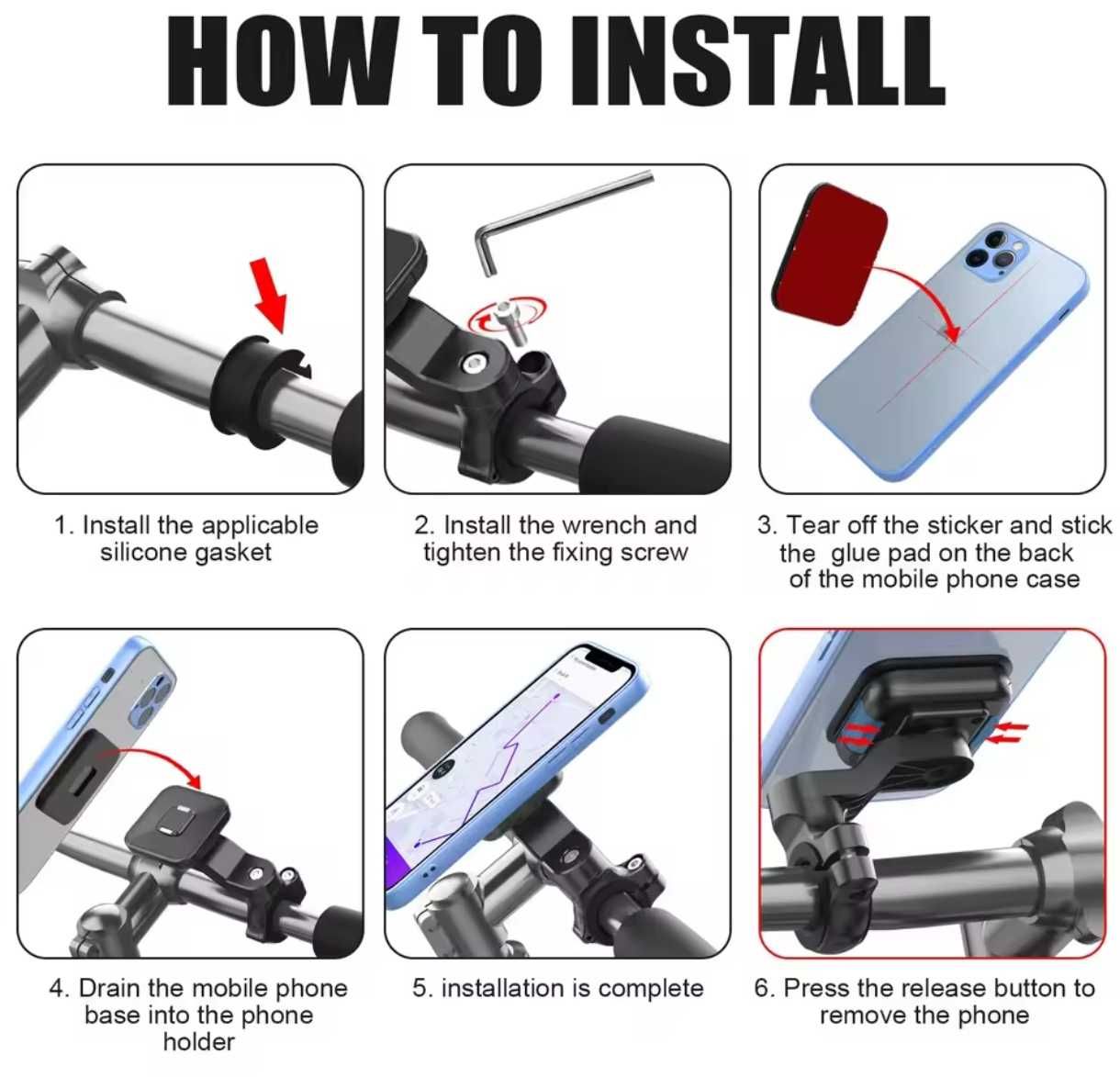 HOW TO INSTALL

1. Install the applicable silicone gasket

2. Install the wrench and tighten the fixing screw

3. Tear off the sticker and stick the glue pad on the back of the mobile phone case

4. Drain the mobile phone base into the phone holder

5. installation is complete

6. Press the release button to remove the phone