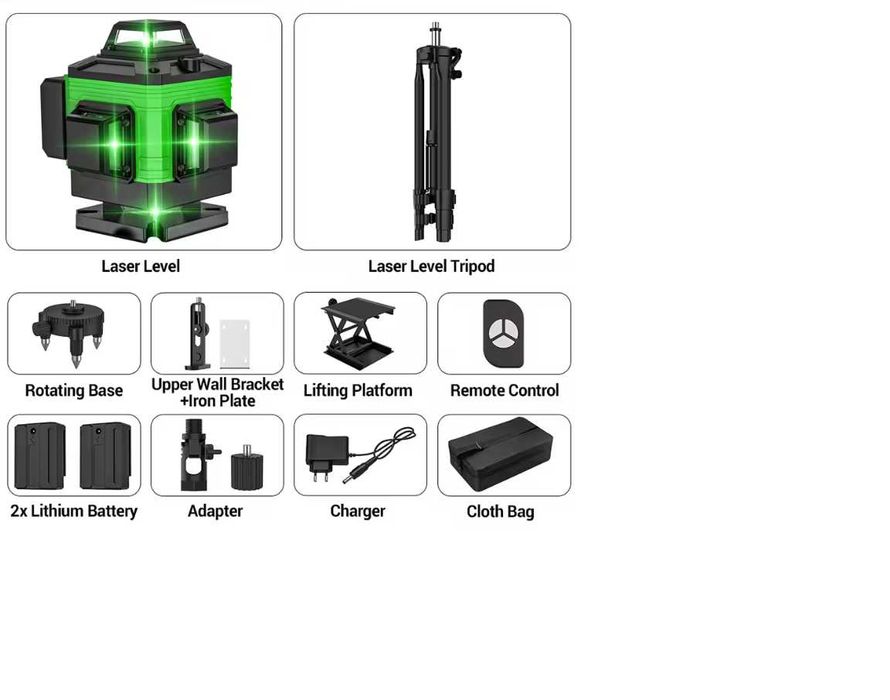 Laser Level

Laser Level Tripod

Rotating Base

Upper Wall Bracket +Iron Plate

Lifting Platform

Remote Control

2x Lithium Battery

Adapter

Charger

Cloth Bag