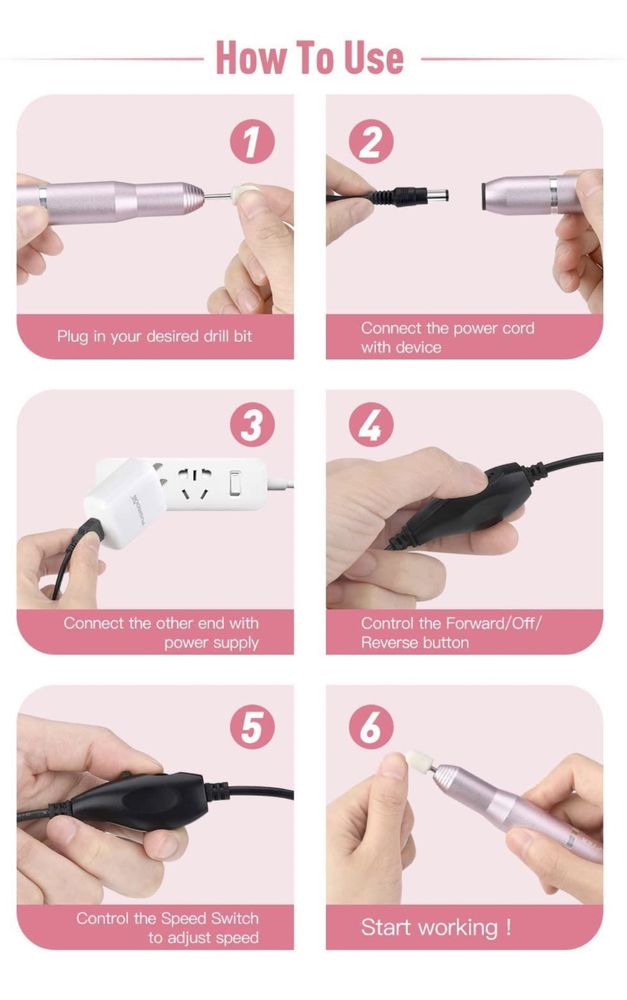 How To Use

1

Plug in your desired drill bit

2

Connect the power cord with device

3

Connect the other end with power supply

4

Control the Forward/Off/ Reverse button

5

Control the Speed Switch to adjust speed

6

Start working !