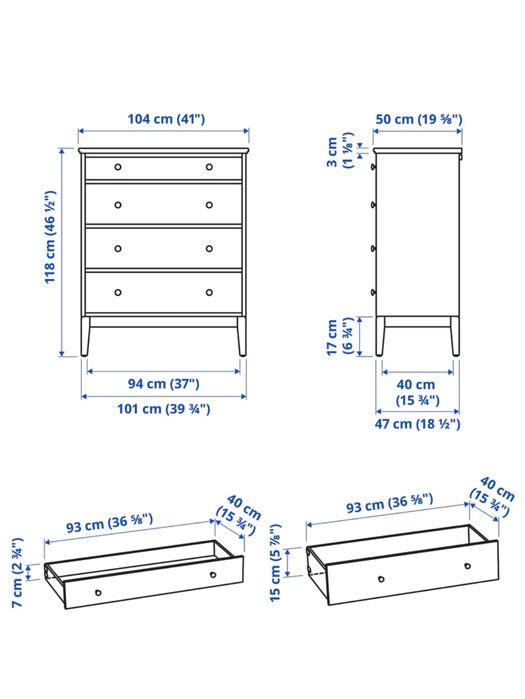 104 cm (41")

118 cm (46 ½")

94 cm (37")

101 cm (39 ¾")

50 cm (19 ⅝")

3 cm (1 ⅛")

17 cm (6 ¾")

40 cm (15 ¾")

47 cm (18 ½")

93 cm (36 ⅝")

40 cm (15 ¾")

7 cm (2 ¾")

93 cm (36 ⅝")

40 cm (15 ¾")

15 cm (5 ⅞")