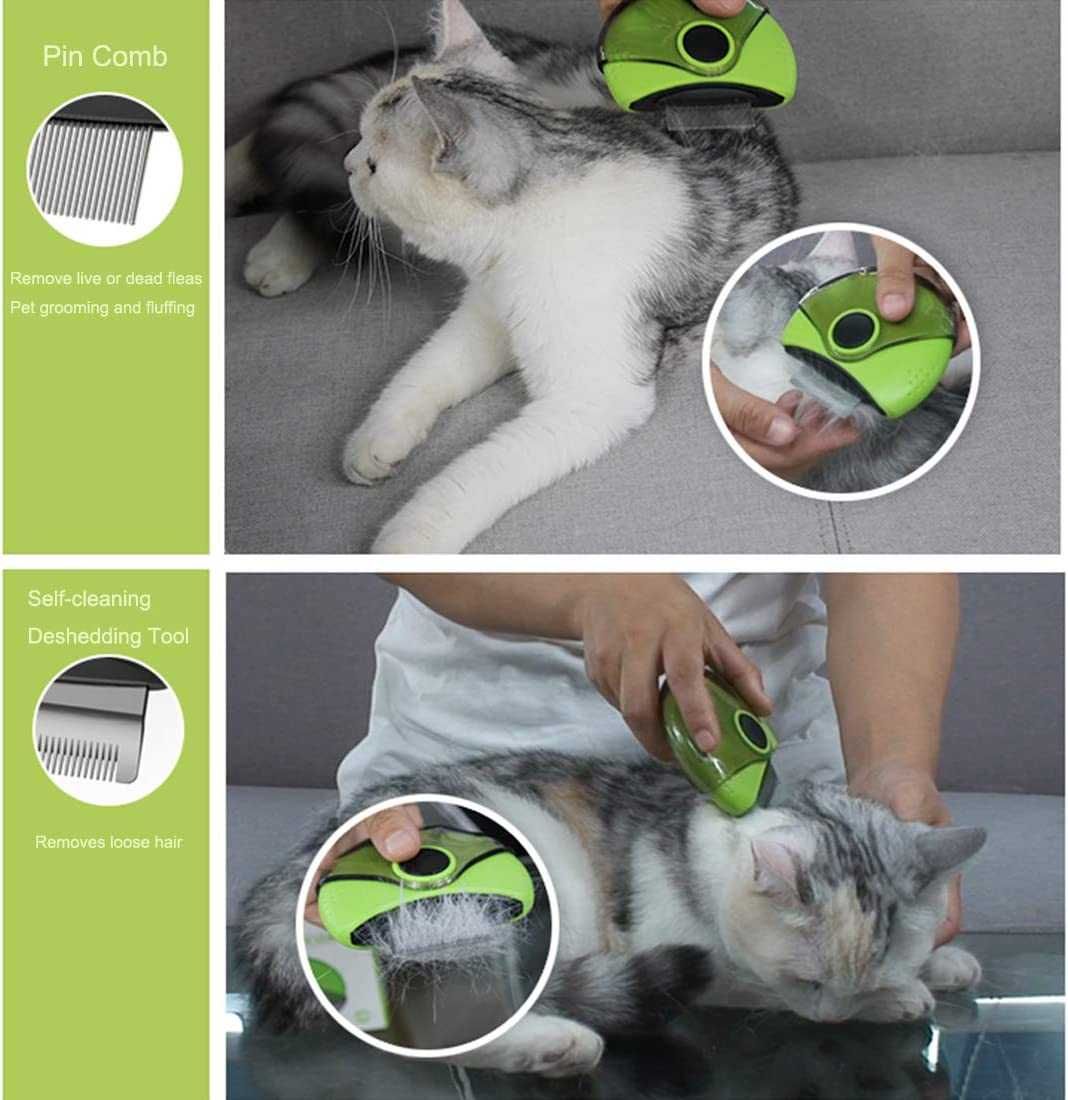 Pin Comb

Remove live or dead fleas
Pet grooming and fluffing

Self-cleaning
Deshedding Tool

Removes loose hair