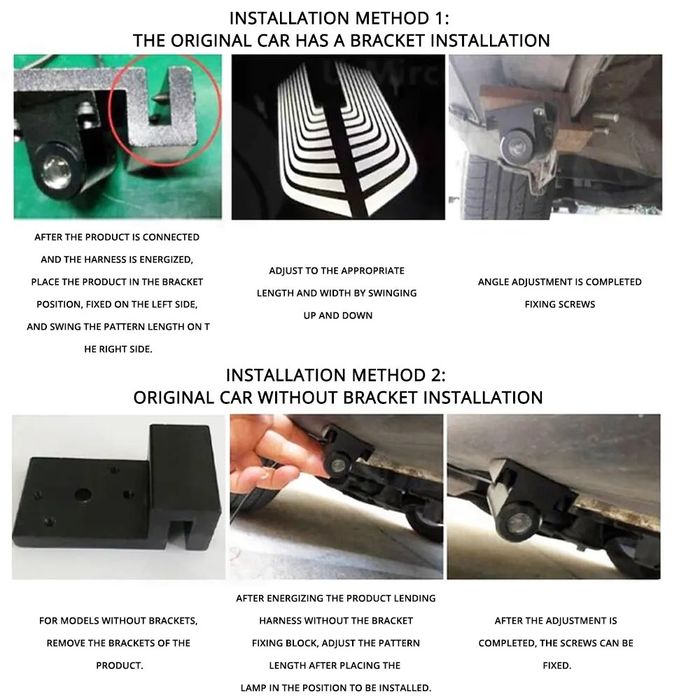 INSTALLATION METHOD 1:
THE ORIGINAL CAR HAS A BRACKET INSTALLATION

AFTER THE PRODUCT IS CONNECTED AND THE HARNESS IS ENERGIZED, PLACE THE PRODUCT IN THE BRACKET POSITION, FIXED ON THE LEFT SIDE, AND SWING THE PATTERN LENGTH ON T HE RIGHT SIDE.

ADJUST TO THE APPROPRIATE LENGTH AND WIDTH BY SWINGING UP AND DOWN

ANGLE ADJUSTMENT IS COMPLETED FIXING SCREWS

INSTALLATION METHOD 2:
ORIGINAL CAR WITHOUT BRACKET INSTALLATION

FOR MODELS WITHOUT BRACKETS, REMOVE THE BRACKETS OF THE PRODUCT.

AFTER ENERGIZING THE PRODUCT LENDING HARNESS WITHOUT THE BRACKET FIXING BLOCK, ADJUST THE PATTERN LENGTH AFTER PLACING THE LAMP IN THE POSITION TO BE INSTALLED.

AFTER THE ADJUSTMENT IS COMPLETED, THE SCREWS CAN BE FIXED.