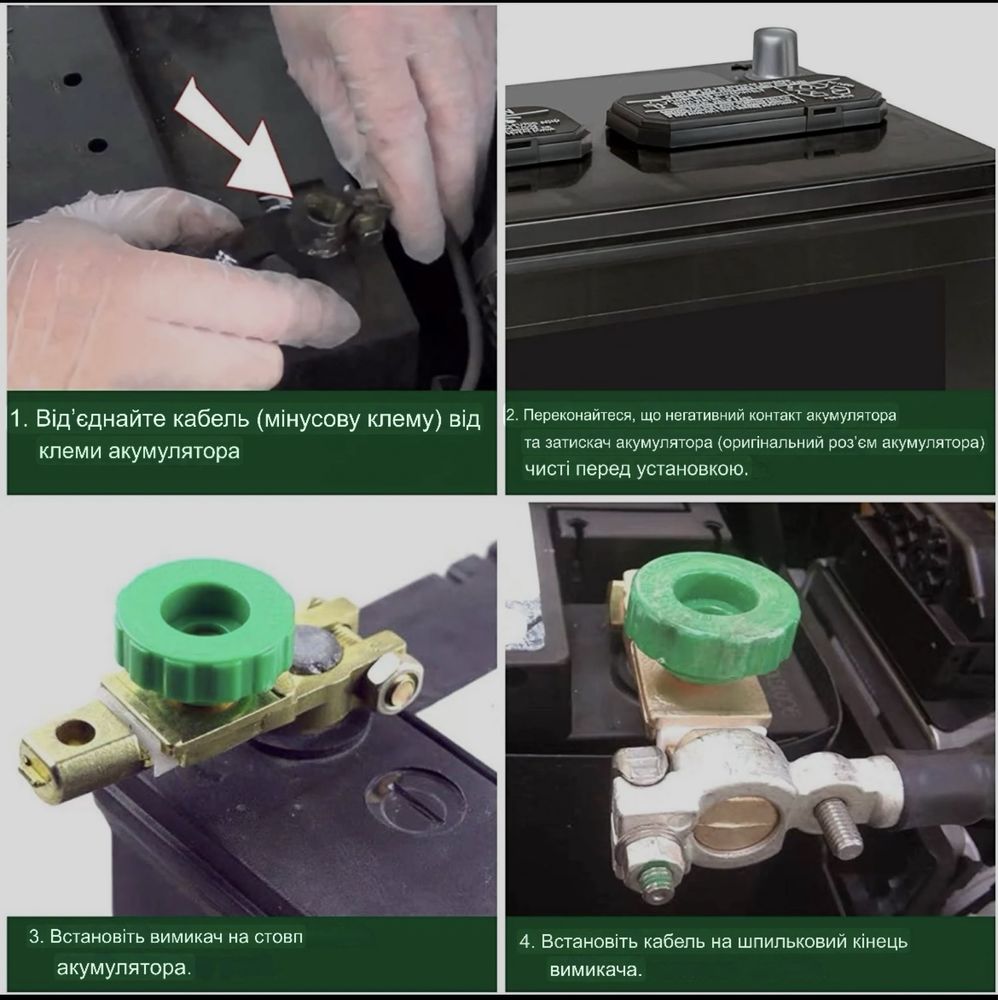 1. Від'єднайте кабель (мінусову клему) від клеми акумулятора

2. Переконайтеся, що негативний контакт акумулятора та затискач акумулятора (оригінальний роз'єм акумулятора) чисті перед установкою.

3. Встановіть вимикач на стовп акумулятора.

4. Встановіть кабель на шпильковий кінець вимикача.