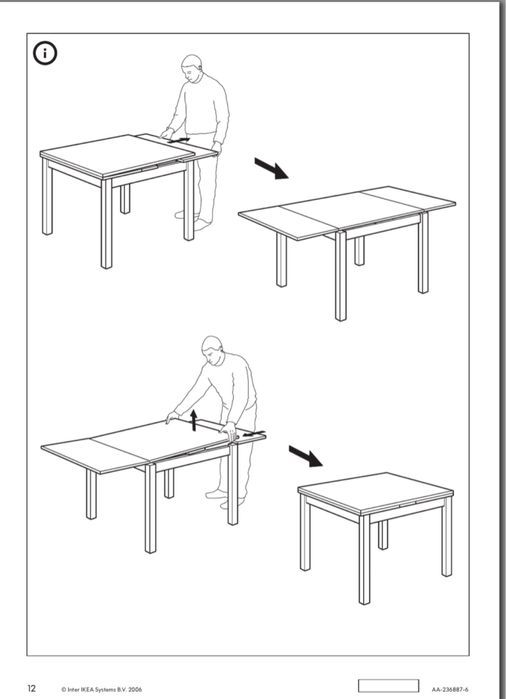 i

12 © Inter IKEA Systems B.V. 2006 AA-236887-6