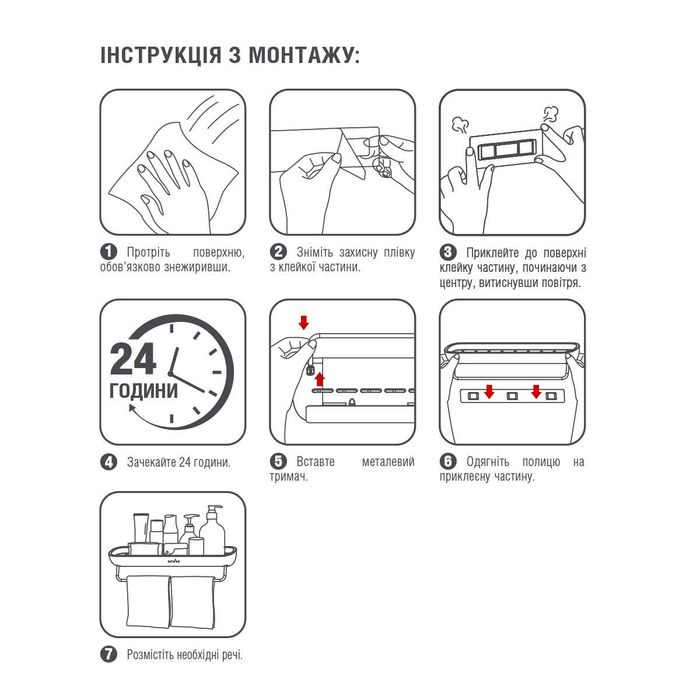 ІНСТРУКЦІЯ З МОНТАЖУ:

1 Протріть поверхню, обов'язково знежиривши.

2 Зніміть захисну плівку з клейкої частини.

3 Приклейте до поверхні клейку частину, починаючи з центру, витиснувши повітря.

24 ГОДИНИ

4 Зачекайте 24 години.

5 Вставте металевий тримач.

6 Одягніть полицю на приклеєну частину.

7 Розмістіть необхідні речі.