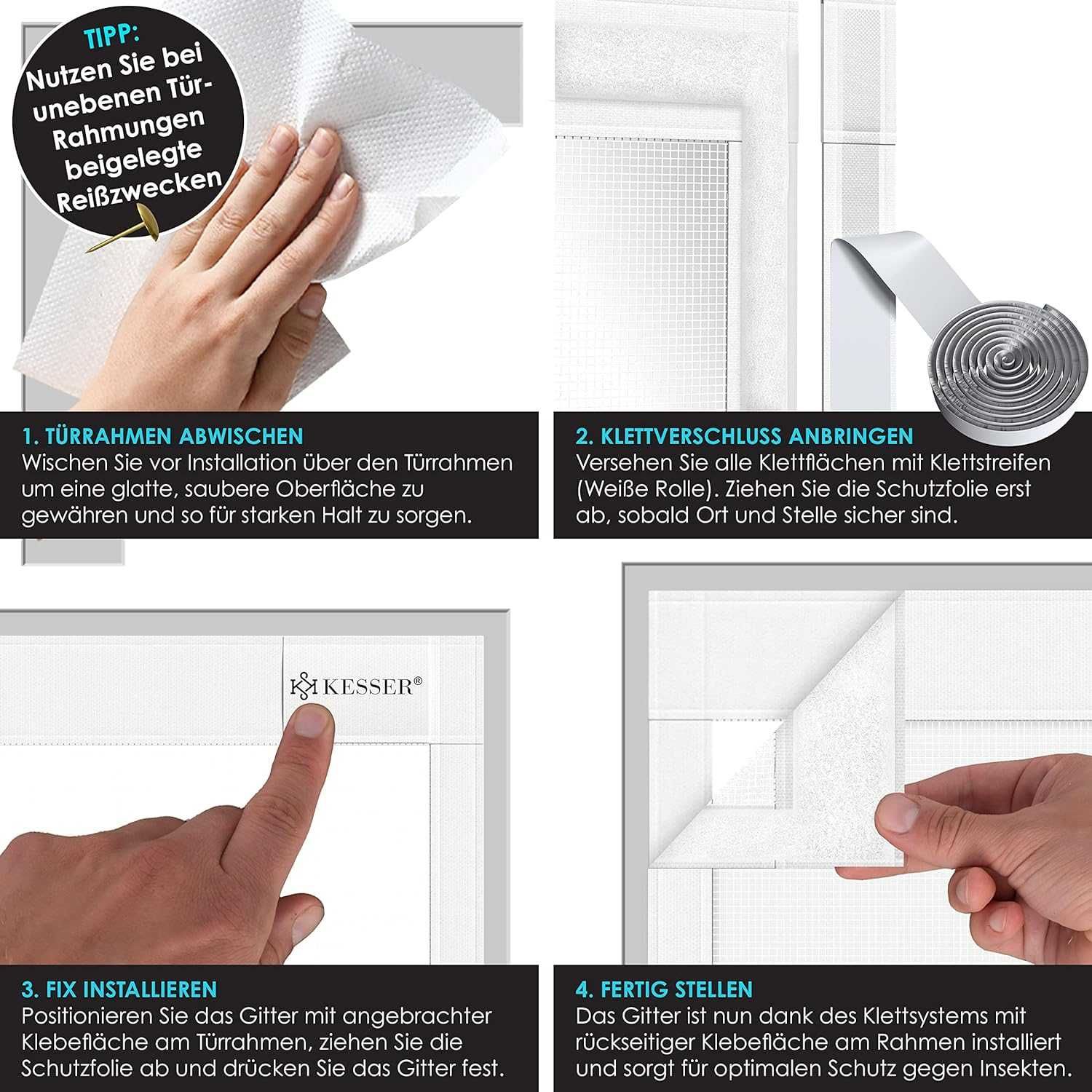 TIPP:
Nutzen Sie bei unebenen Tür-Rahmungen beigelegte Reißzwecken

1. TÜRRAHMEN ABWISCHEN
Wischen Sie vor Installation über den Türrahmen um eine glatte, saubere Oberfläche zu gewähren und so für starken Halt zu sorgen.

2. KLETTVERSCHLUSS ANBRINGEN
Versehen Sie alle Klettflächen mit Klettstreifen (Weiße Rolle). Ziehen Sie die Schutzfolie erst ab, sobald Ort und Stelle sicher sind.

KESSER®

3. FIX INSTALLIEREN
Positionieren Sie das Gitter mit angebrachter Klebefläche am Türrahmen, ziehen Sie die Schutzfolie ab und drücken Sie das Gitter fest.

4. FERTIG STELLEN
Das Gitter ist nun dank des Klettsystems mit rückseitiger Klebefläche am Rahmen installiert und sorgt für optimalen Schutz gegen Insekten.