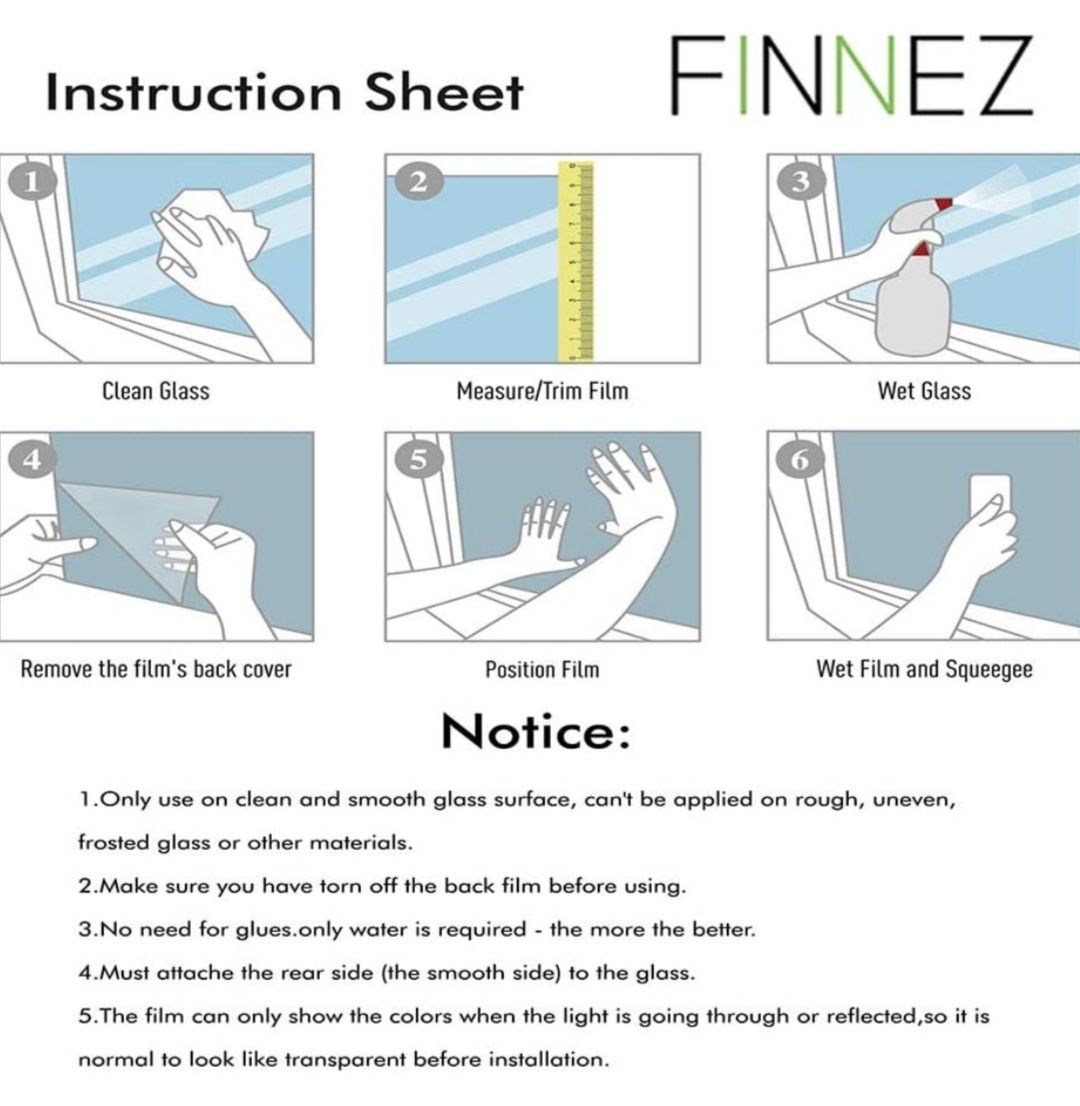 Instruction Sheet

FINNEZ

1

Clean Glass

2

Measure/Trim Film

3

Wet Glass

4

Remove the film's back cover

5

Position Film

6

Wet Film and Squeegee

Notice:

1.Only use on clean and smooth glass surface, can't be applied on rough, uneven, frosted glass or other materials.

2.Make sure you have torn off the back film before using.

3.No need for glues.only water is required - the more the better.

4.Must attache the rear side (the smooth side) to the glass.

5.The film can only show the colors when the light is going through or reflected,so it is normal to look like transparent before installation.