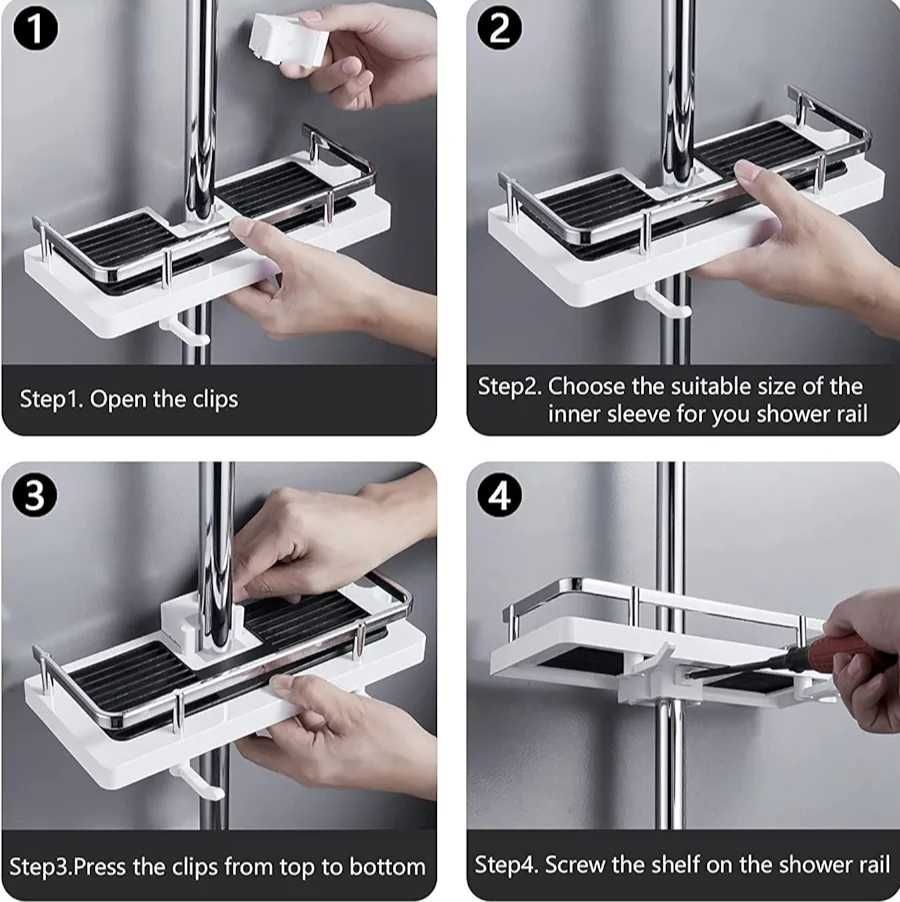 1

Step1. Open the clips

2

Step2. Choose the suitable size of the inner sleeve for you shower rail

3

Step3.Press the clips from top to bottom

4

Step4. Screw the shelf on the shower rail