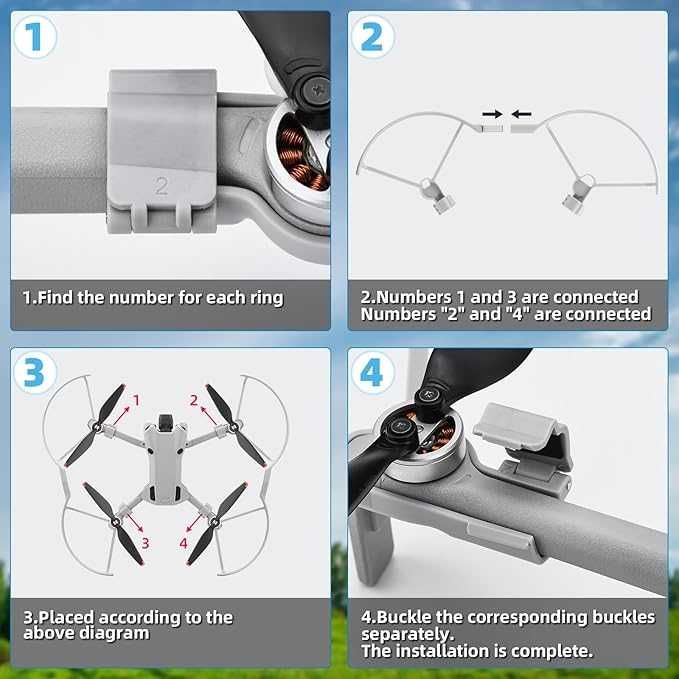 1

2

1.Find the number for each ring

2

2.Numbers 1 and 3 are connected
Numbers "2" and "4" are connected

3

1

2

3

4

3.Placed according to the above diagram

4

4.Buckle the corresponding buckles separately.
The installation is complete.