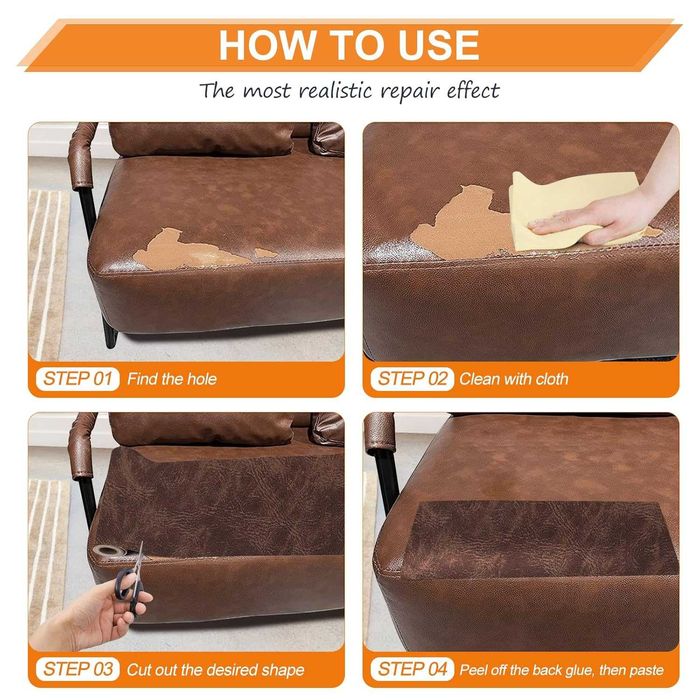 HOW TO USE

The most realistic repair effect

STEP 01 Find the hole

STEP 02 Clean with cloth

STEP 03 Cut out the desired shape

STEP 04 Peel off the back glue, then paste