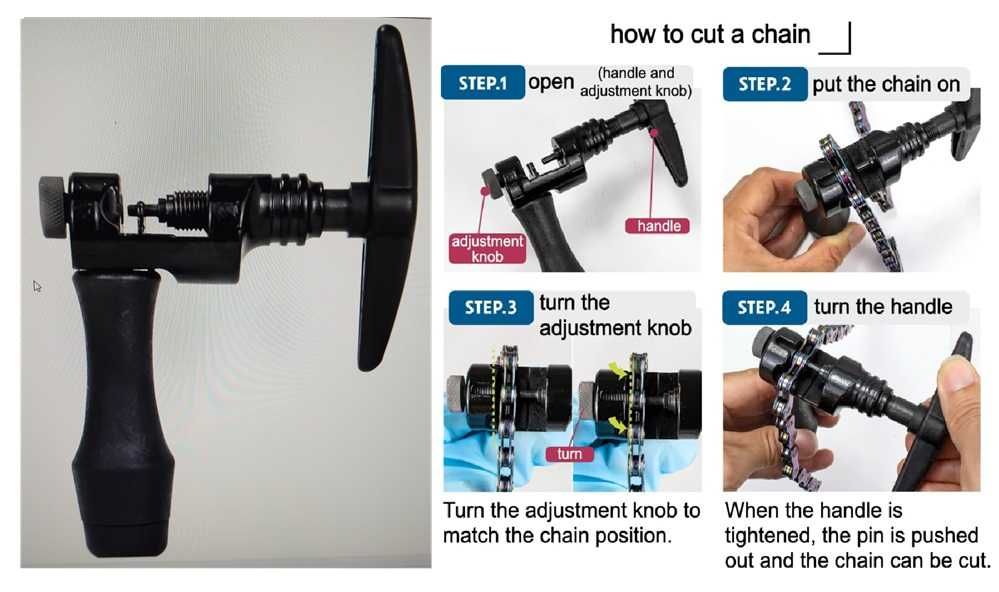 how to cut a chain

STEP.1 open (handle and adjustment knob)

adjustment knob

handle

STEP.2 put the chain on

STEP.3 turn the adjustment knob

turn

Turn the adjustment knob to match the chain position.

STEP.4 turn the handle

When the handle is tightened, the pin is pushed out and the chain can be cut.