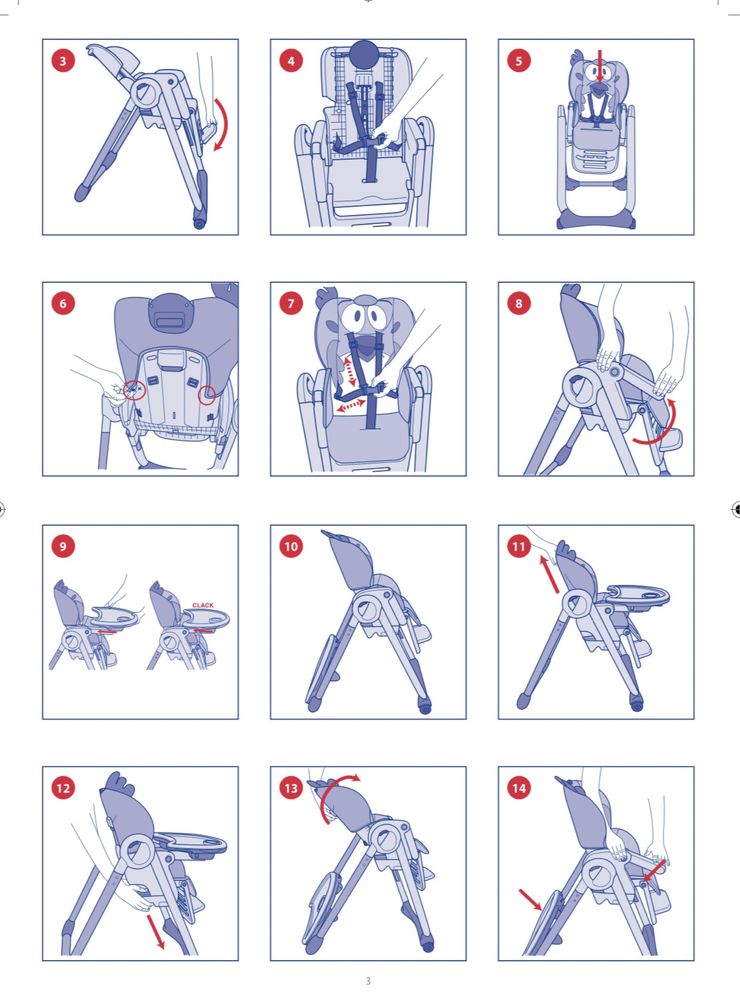 3

4

5

6

7

8

9

CLACK

10

11

12

13

14

3