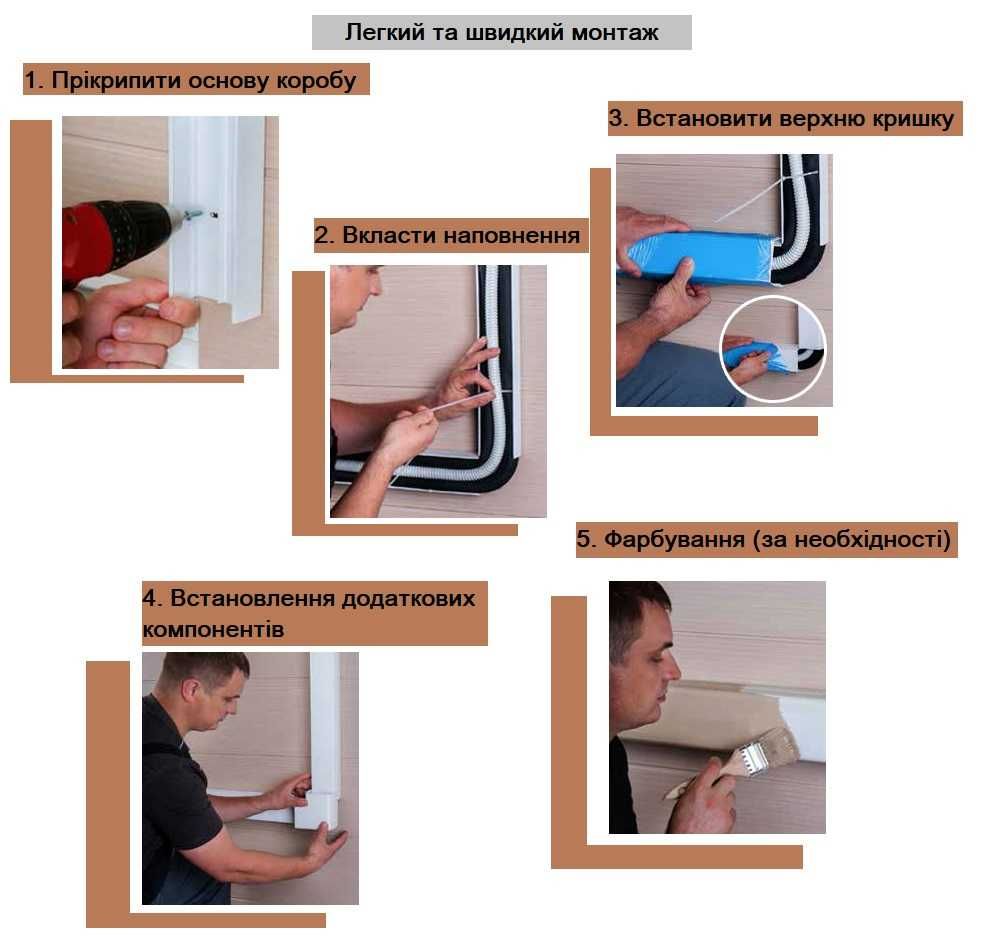 Легкий та швидкий монтаж

1. Прікрипити основу коробу

2. Вкласти наповнення

3. Встановити верхню кришку

4. Встановлення додаткових компонентів

5. Фарбування (за необхідності)