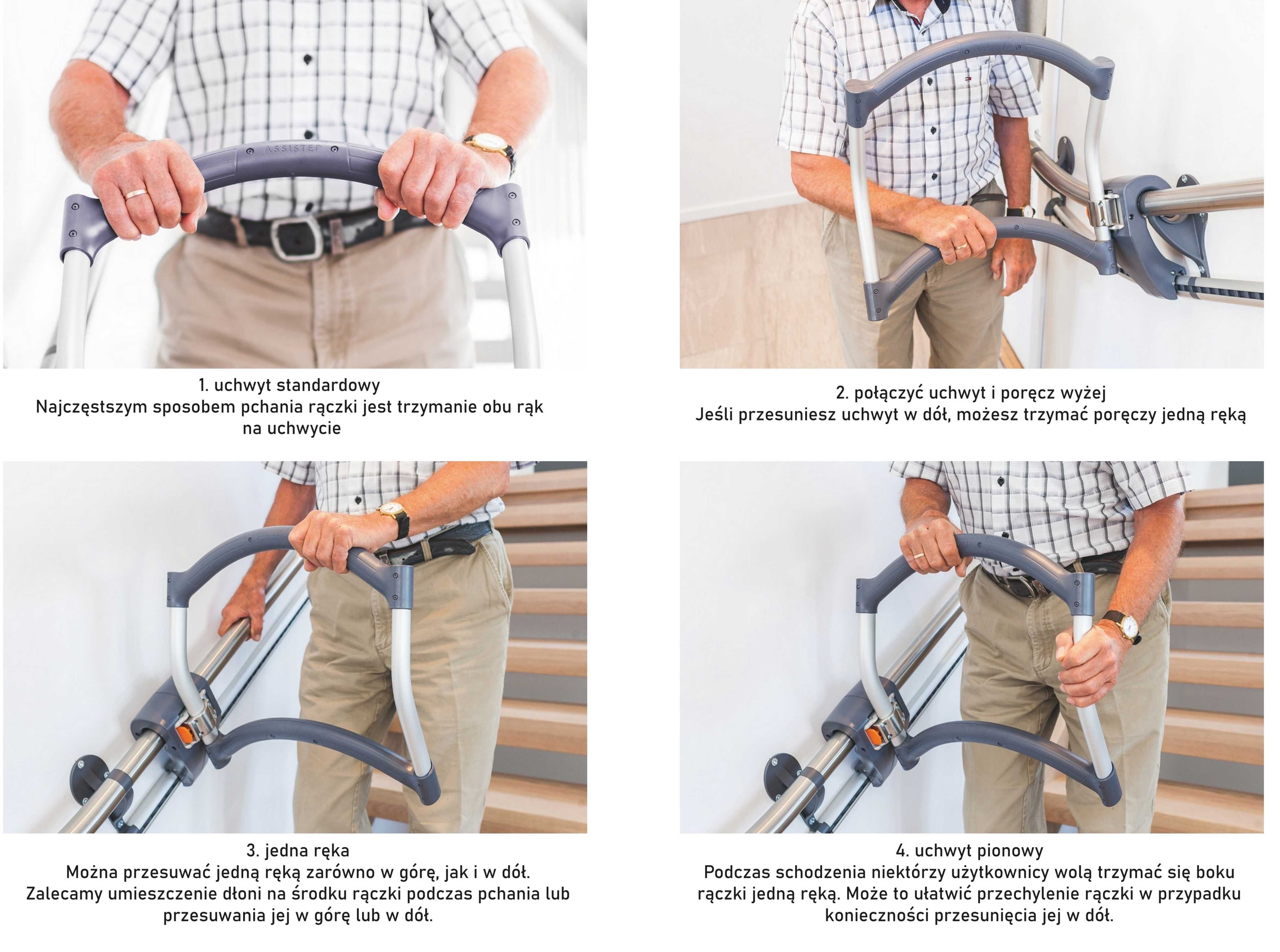 ASSISTEP

1. uchwyt standardowy
Najczęstszym sposobem pchania rączki jest trzymanie obu rąk na uchwycie

2. połączyć uchwyt i poręcz wyżej
Jeśli przesuniesz uchwyt w dół, możesz trzymać poręczy jedną ręką

3. jedna ręka
Można przesuwać jedną ręką zarówno w górę, jak i w dół. Zalecamy umieszczenie dłoni na środku rączki podczas pchania lub przesuwania jej w górę lub w dół.

4. uchwyt pionowy
Podczas schodzenia niektórzy użytkownicy wolą trzymać się boku rączki jedną ręką. Może to ułatwić przechylenie rączki w przypadku konieczności przesunięcia jej w dół.