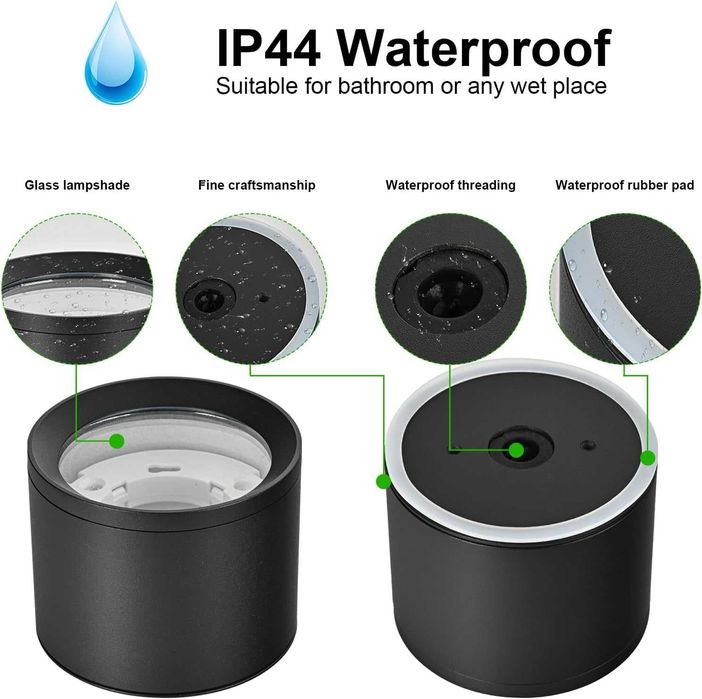 IP44 Waterproof
Suitable for bathroom or any wet place

Glass lampshade

Fine craftsmanship

Waterproof threading

Waterproof rubber pad