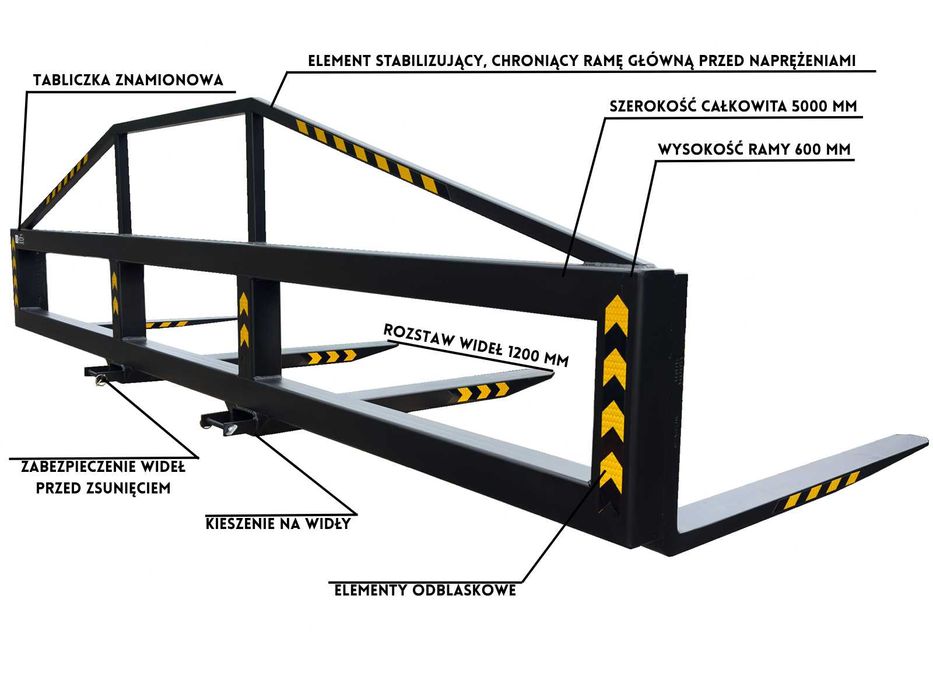 TABLICZKA ZNAMIONOWA

ELEMENT STABILIZUJĄCY, CHRONIĄCY RAMĘ GŁÓWNĄ PRZED NAPRĘŻENIAMI

SZEROKOŚĆ CAŁKOWITA 5000 MM

WYSOKOŚĆ RAMY 600 MM

ROZSTAW WIDEŁ 1200 MM

ZABEZPIECZENIE WIDEŁ PRZED ZSUNIĘCIEM

KIESZENIE NA WIDŁY

ELEMENTY ODBLASKOWE