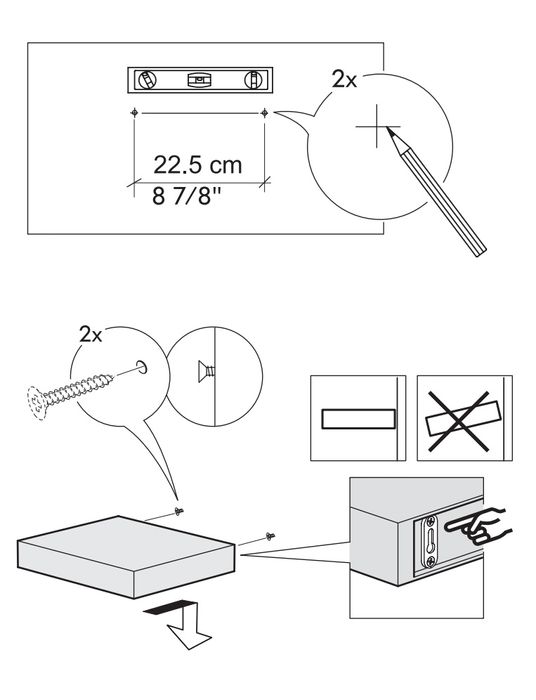 2x

22.5 cm
8 7/8"

2x