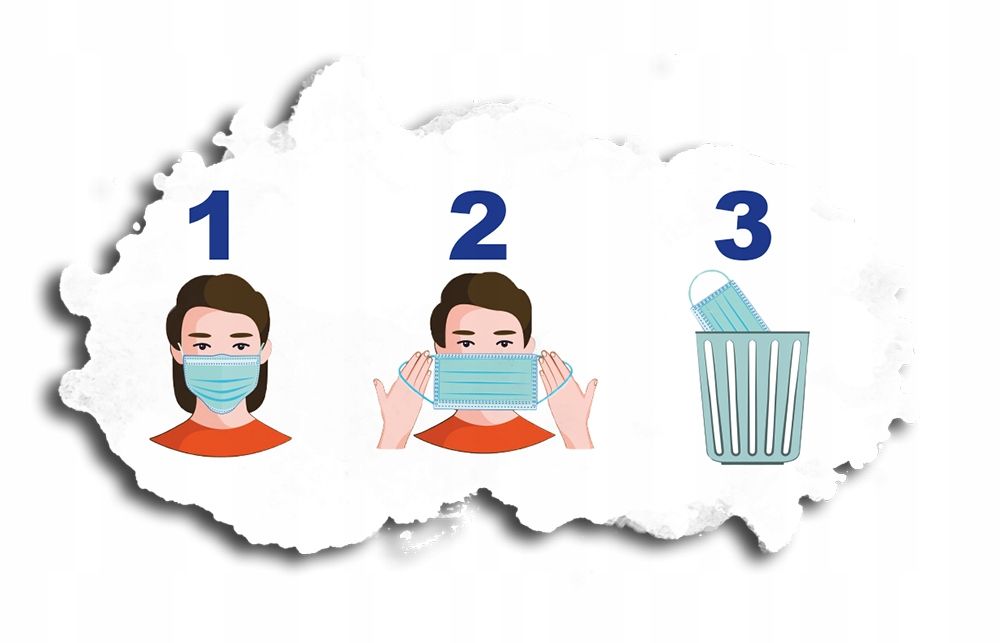 1

2

3